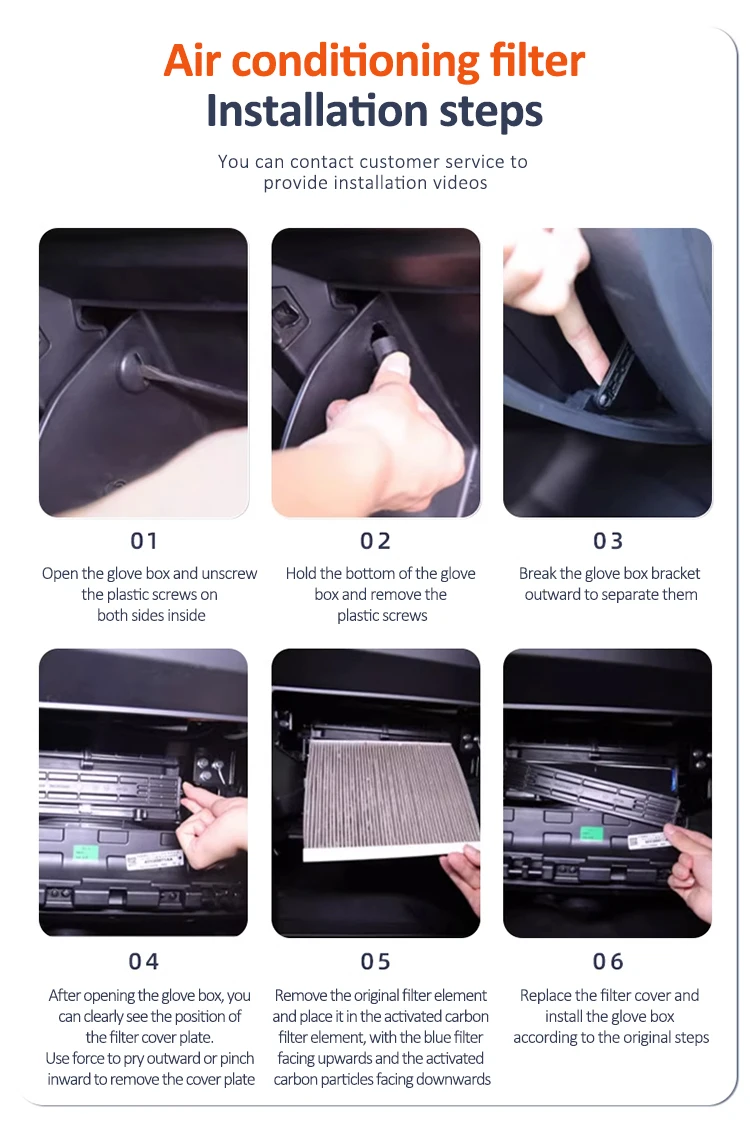 Air conditioning filter
Installation steps

You can contact customer service to provide installation videos

01

Open the glove box and unscrew the plastic screws on both sides inside

02

Hold the bottom of the glove box and remove the plastic screws

03

Break the glove box bracket outward to separate them

04

After opening the glove box, you can clearly see the position of the filter cover plate.
Use force to pry outward or pinch inward to remove the cover plate

05

Remove the original filter element and place it in the activated carbon filter element, with the blue filter facing upwards and the activated carbon particles facing downwards

06

Replace the filter cover and install the glove box according to the original steps