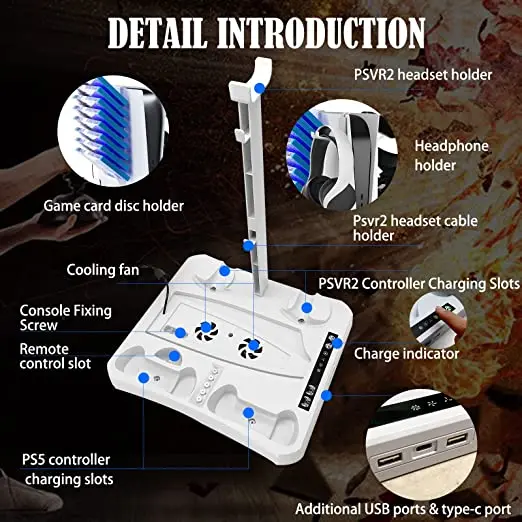 DETAIL INTRODUCTION

PSVR2 headset holder

Headphone holder

Game card disc holder

Psvr2 headset cable holder

Cooling fan

PSVR2 Controller Charging Slots

Console Fixing Screw

Remote control slot

Charge indicator

PS5 controller charging slots

Additional USB ports & type-c port