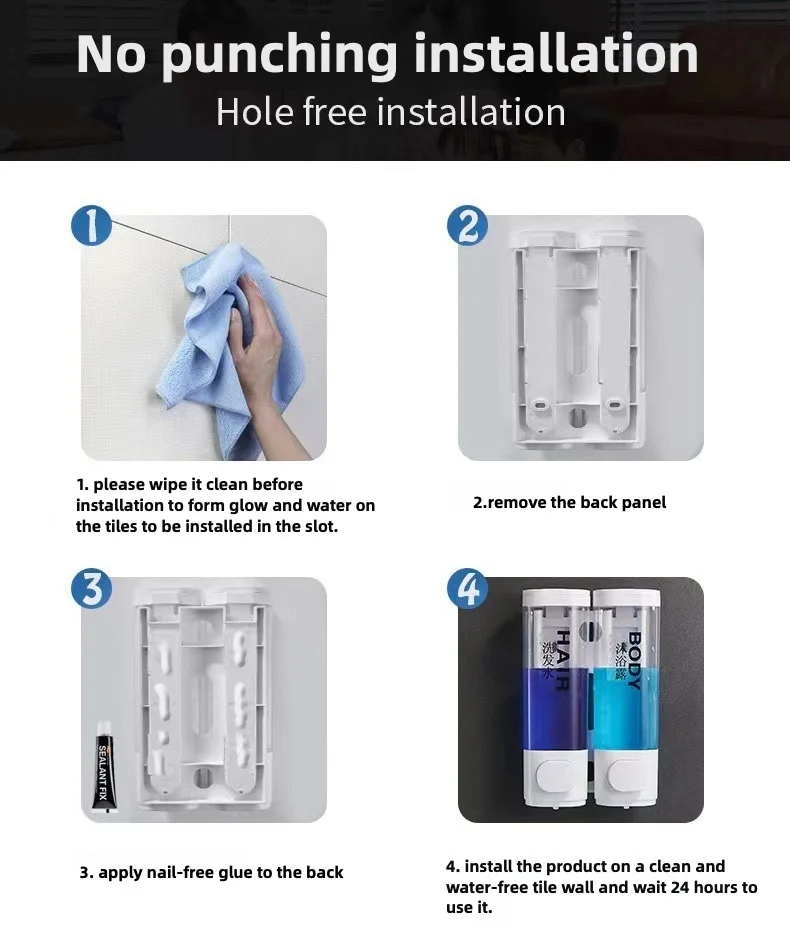 No punching installation
Hole free installation

1

1. please wipe it clean before installation to form glow and water on the tiles to be installed in the slot.

2

2.remove the back panel

3

SEALANT FIX

3. apply nail-free glue to the back

4

HAIR
洗发水

BODY
沐浴露

4. install the product on a clean and water-free tile wall and wait 24 hours to use it.