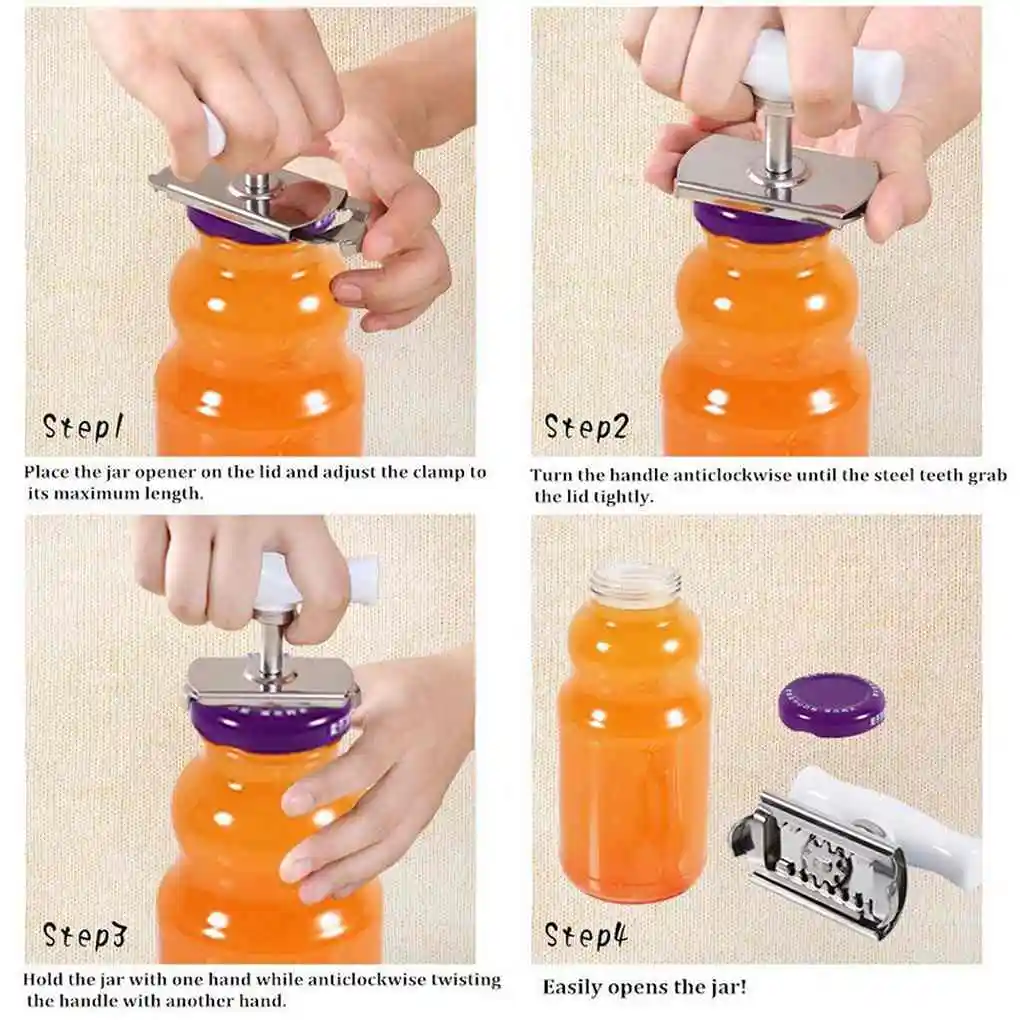 Step1

Place the jar opener on the lid and adjust the clamp to its maximum length.

Step2

Turn the handle anticlockwise until the steel teeth grab the lid tightly.

Step3

Hold the jar with one hand while anticlockwise twisting the handle with another hand.

Step4

Easily opens the jar!