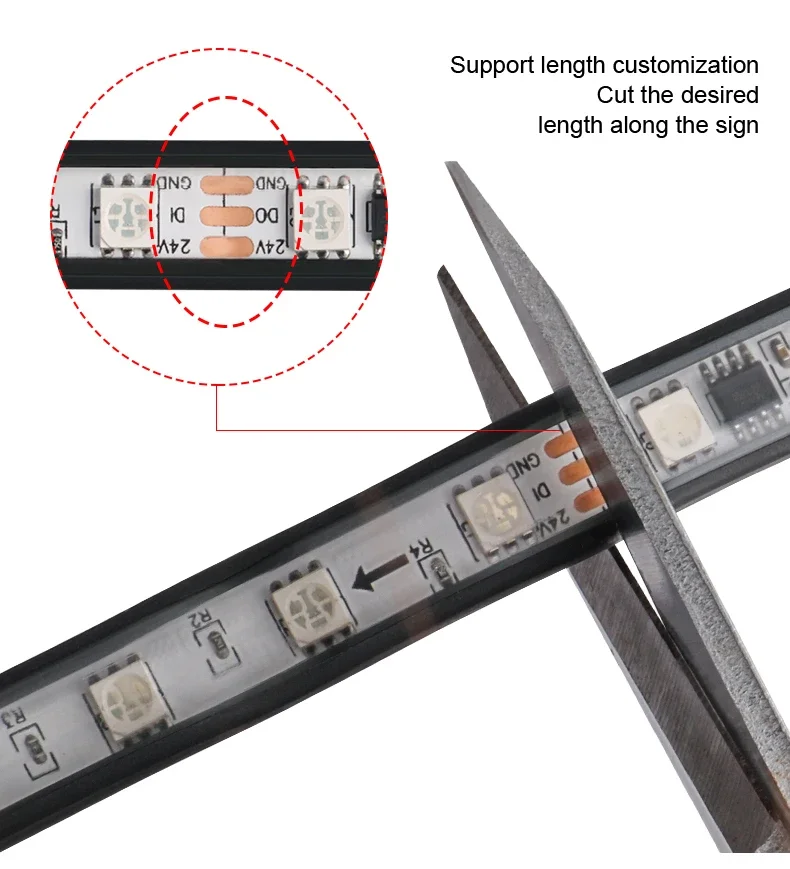 Support length customization
Cut the desired
length along the sign

GND GND
DI DO
24V 24V

GND
DI
24V
R4
R2
R3