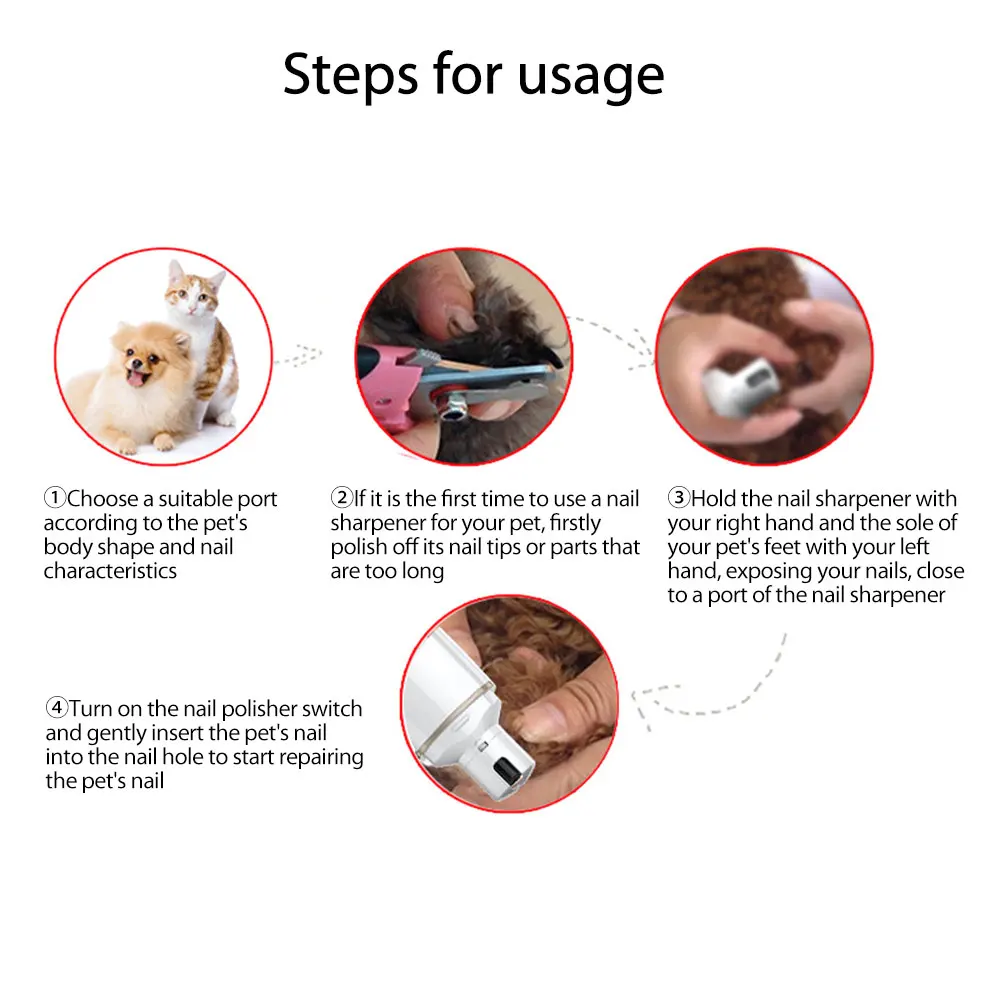 Steps for usage

①Choose a suitable port according to the pet's body shape and nail characteristics

②If it is the first time to use a nail sharpener for your pet, firstly polish off its nail tips or parts that are too long

③Hold the nail sharpener with your right hand and the sole of your pet's feet with your left hand, exposing your nails, close to a port of the nail sharpener

④Turn on the nail polisher switch and gently insert the pet's nail into the nail hole to start repairing the pet's nail