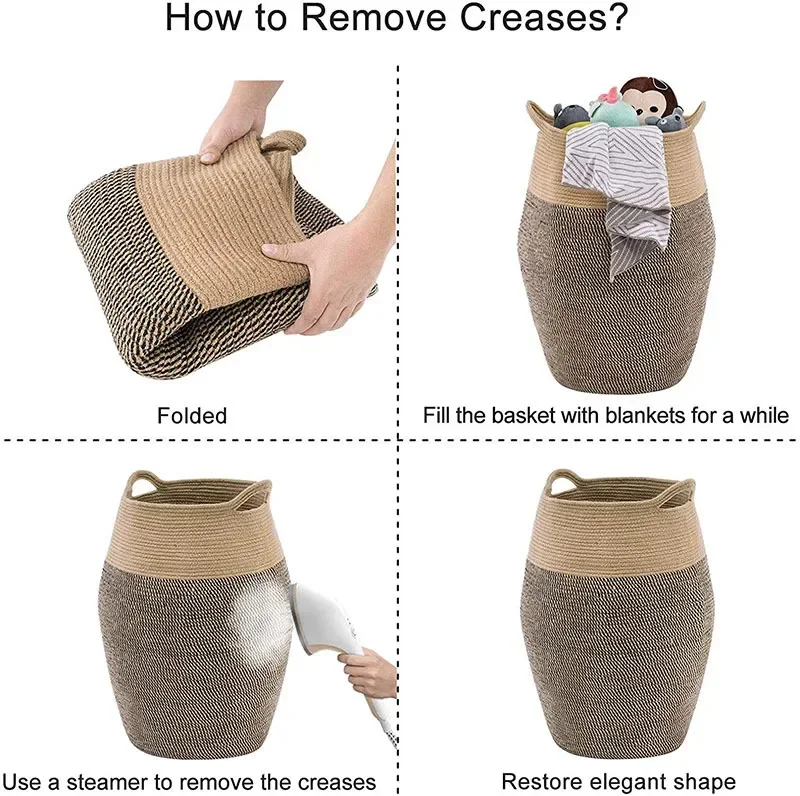 How to Remove Creases?

Folded

Fill the basket with blankets for a while

Use a steamer to remove the creases

Restore elegant shape