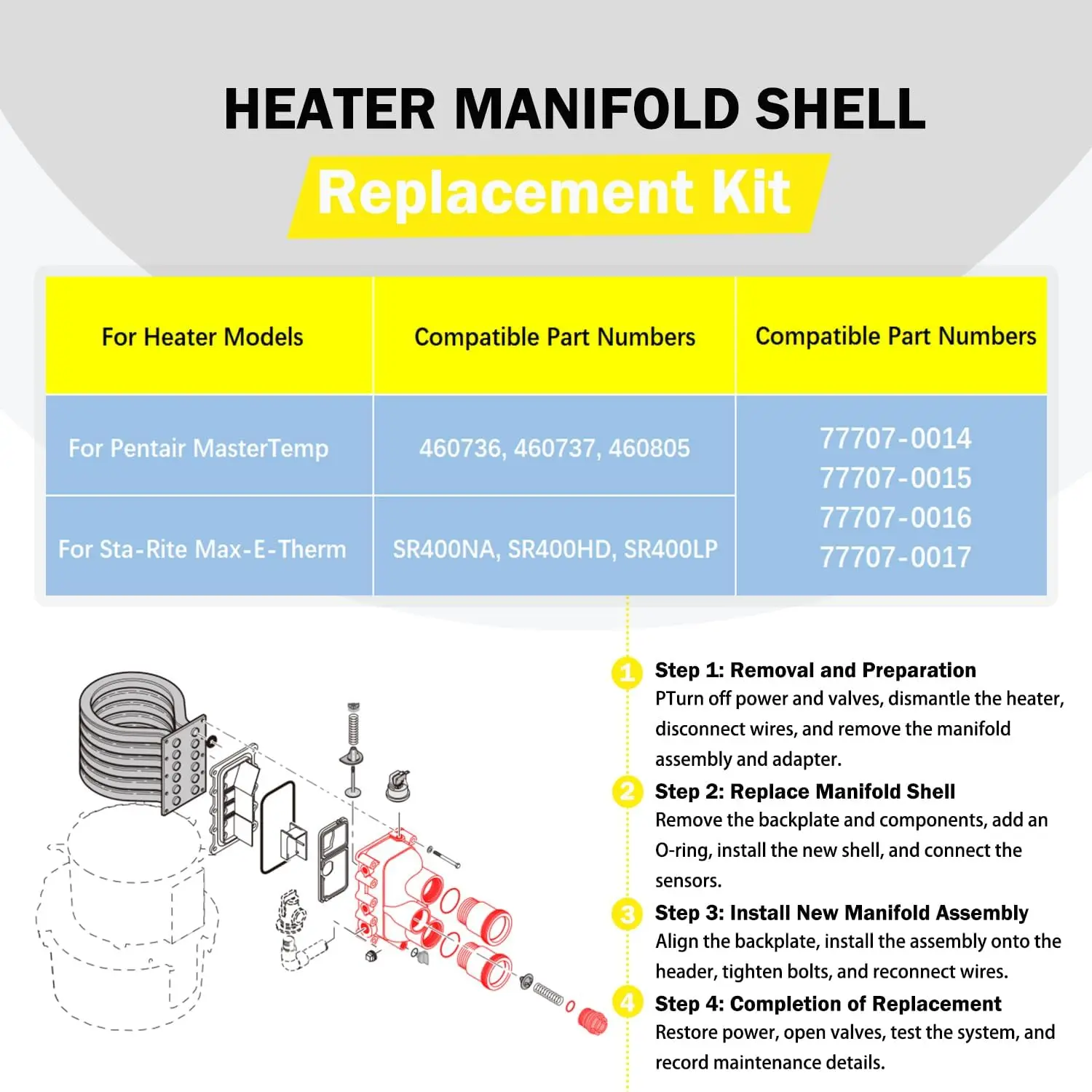 HEATER MANIFOLD SHELL
Replacement Kit

| For Heater Models | Compatible Part Numbers | Compatible Part Numbers |
|---|---|---|
| For Pentair MasterTemp | 460736, 460737, 460805 | 77707-0014 77707-0015 77707-0016 77707-0017 |
| For Sta-Rite Max-E-Therm | SR400NA, SR400HD, SR400LP | |

1 Step 1: Removal and Preparation
PTurn off power and valves, dismantle the heater, disconnect wires, and remove the manifold assembly and adapter.

2 Step 2: Replace Manifold Shell
Remove the backplate and components, add an O-ring, install the new shell, and connect the sensors.

3 Step 3: Install New Manifold Assembly
Align the backplate, install the assembly onto the header, tighten bolts, and reconnect wires.

4 Step 4: Completion of Replacement
Restore power, open valves, test the system, and record maintenance details.