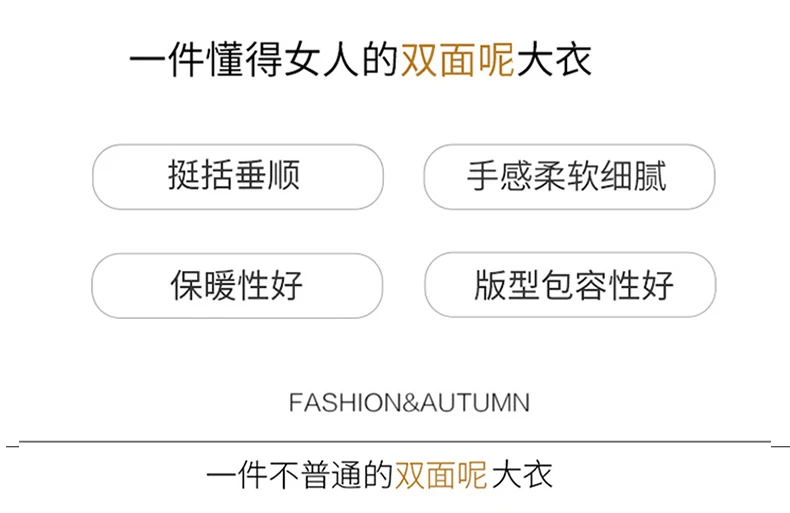 一件懂得女人的双面呢大衣

挺括垂顺

手感柔软细腻

保暖性好

版型包容性好

FASHION&AUTUMN

一件不普通的双面呢大衣