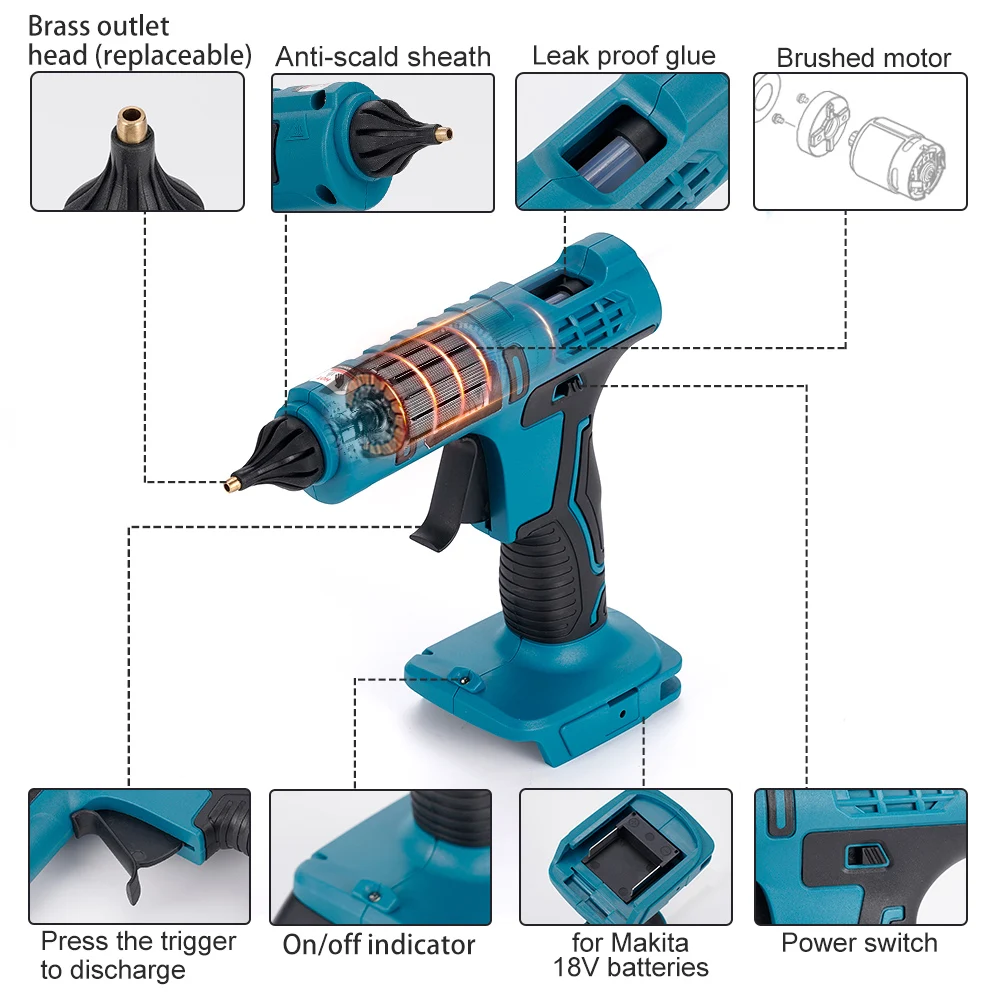 Brass outlet head (replaceable)

Anti-scald sheath

Leak proof glue

Brushed motor

Press the trigger to discharge

On/off indicator

for Makita 18V batteries

Power switch