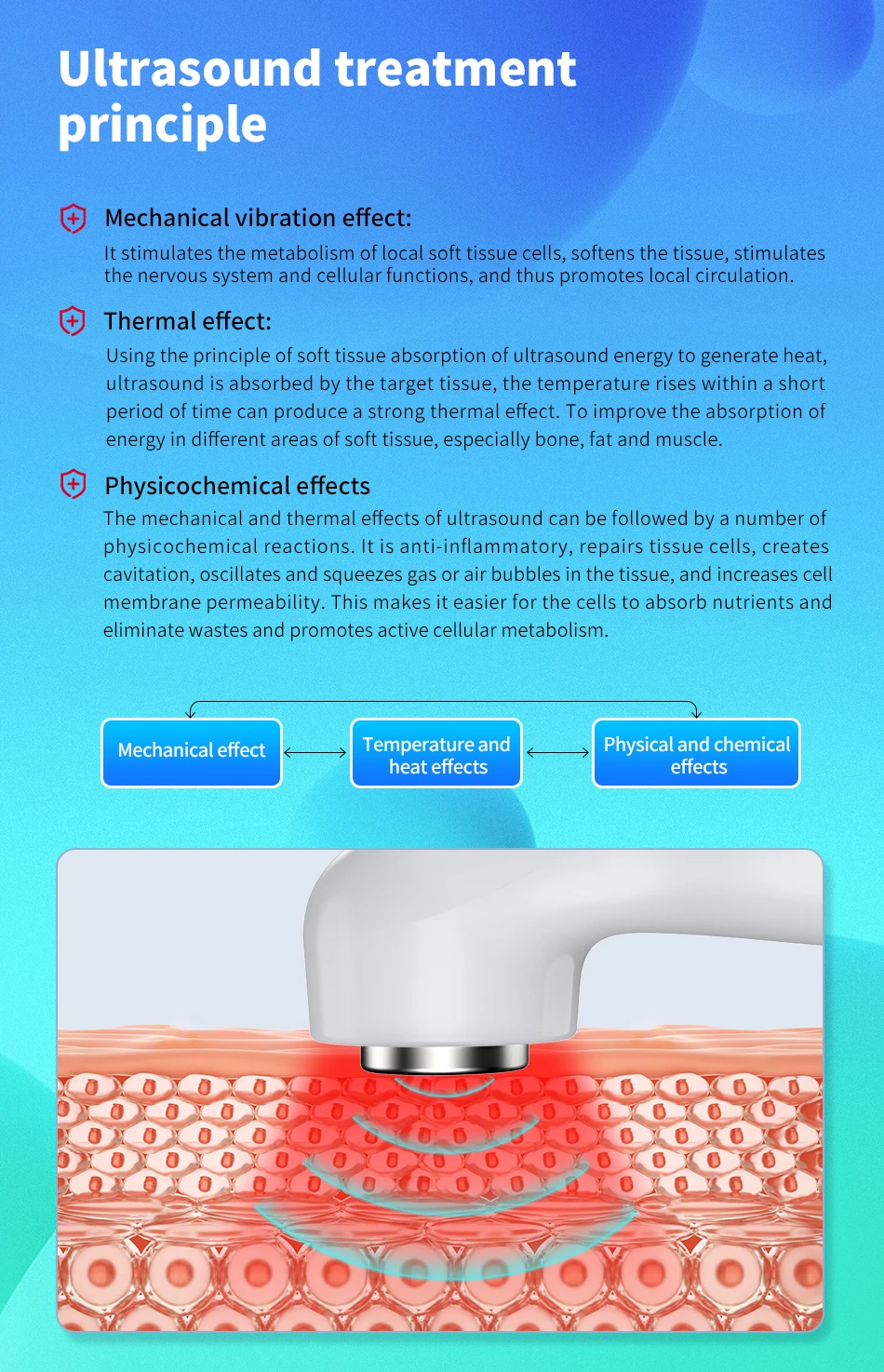 Ultrasound treatment principle

Mechanical vibration effect:

It stimulates the metabolism of local soft tissue cells, softens the tissue, stimulates the nervous system and cellular functions, and thus promotes local circulation.

Thermal effect:

Using the principle of soft tissue absorption of ultrasound energy to generate heat, ultrasound is absorbed by the target tissue, the temperature rises within a short period of time can produce a strong thermal effect. To improve the absorption of energy in different areas of soft tissue, especially bone, fat and muscle.

Physicochemical effects

The mechanical and thermal effects of ultrasound can be followed by a number of physicochemical reactions. It is anti-inflammatory, repairs tissue cells, creates cavitation, oscillates and squeezes gas or air bubbles in the tissue, and increases cell membrane permeability. This makes it easier for the cells to absorb nutrients and eliminate wastes and promotes active cellular metabolism.

Mechanical effect

Temperature and heat effects

Physical and chemical effects