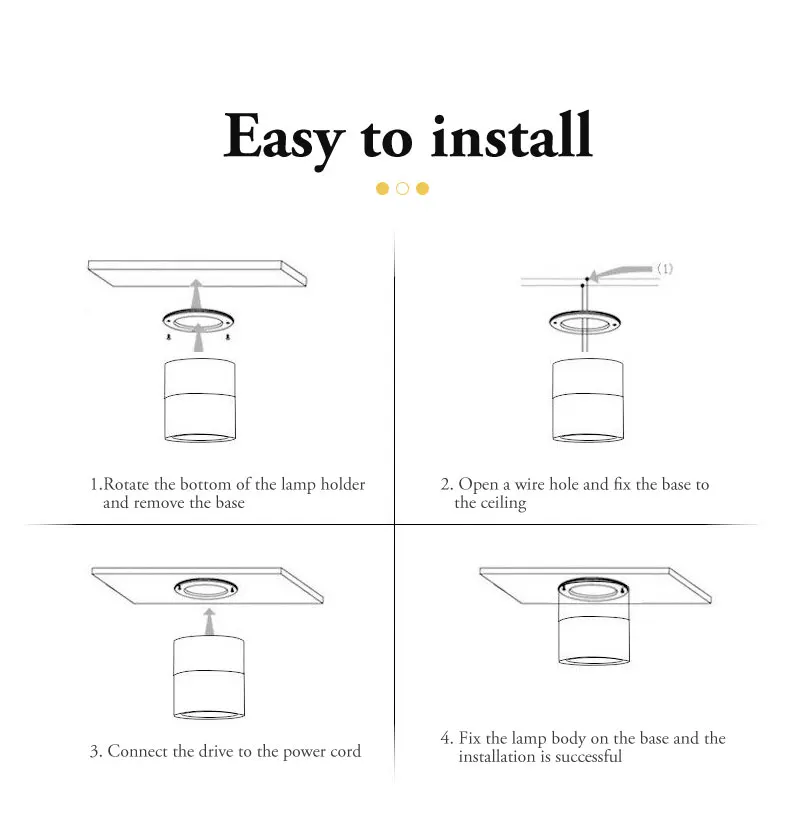 Easy to install

(1)

1.Rotate the bottom of the lamp holder and remove the base

2. Open a wire hole and fix the base to the ceiling

3. Connect the drive to the power cord

4. Fix the lamp body on the base and the installation is successful