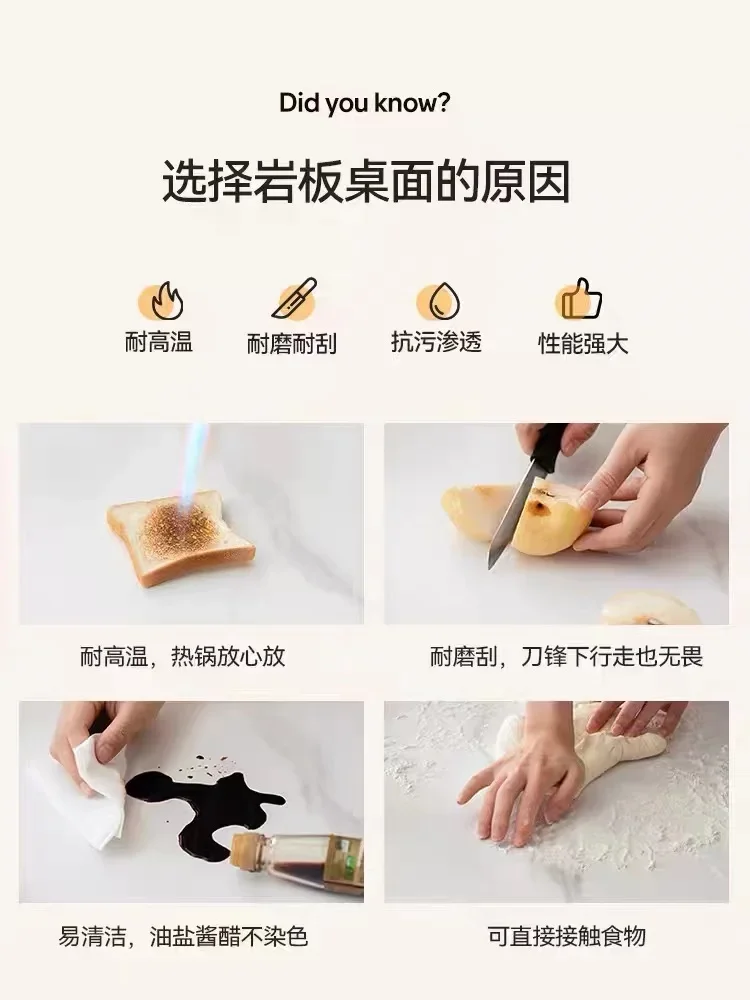 Did you know?

选择岩板桌面的原因

耐高温

耐磨耐刮

抗污渗透

性能强大

耐高温，热锅放心放

耐磨刮，刀锋下行走也无畏

易清洁，油盐酱醋不染色

可直接接触食物