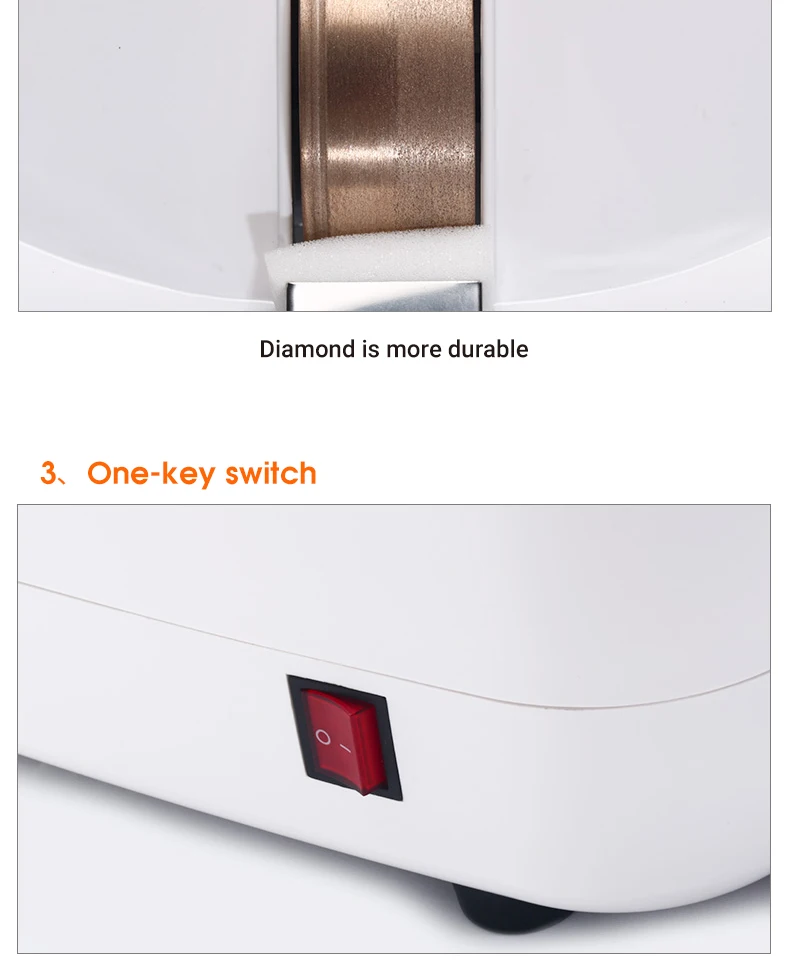 Diamond is more durable

3、One-key switch

O –