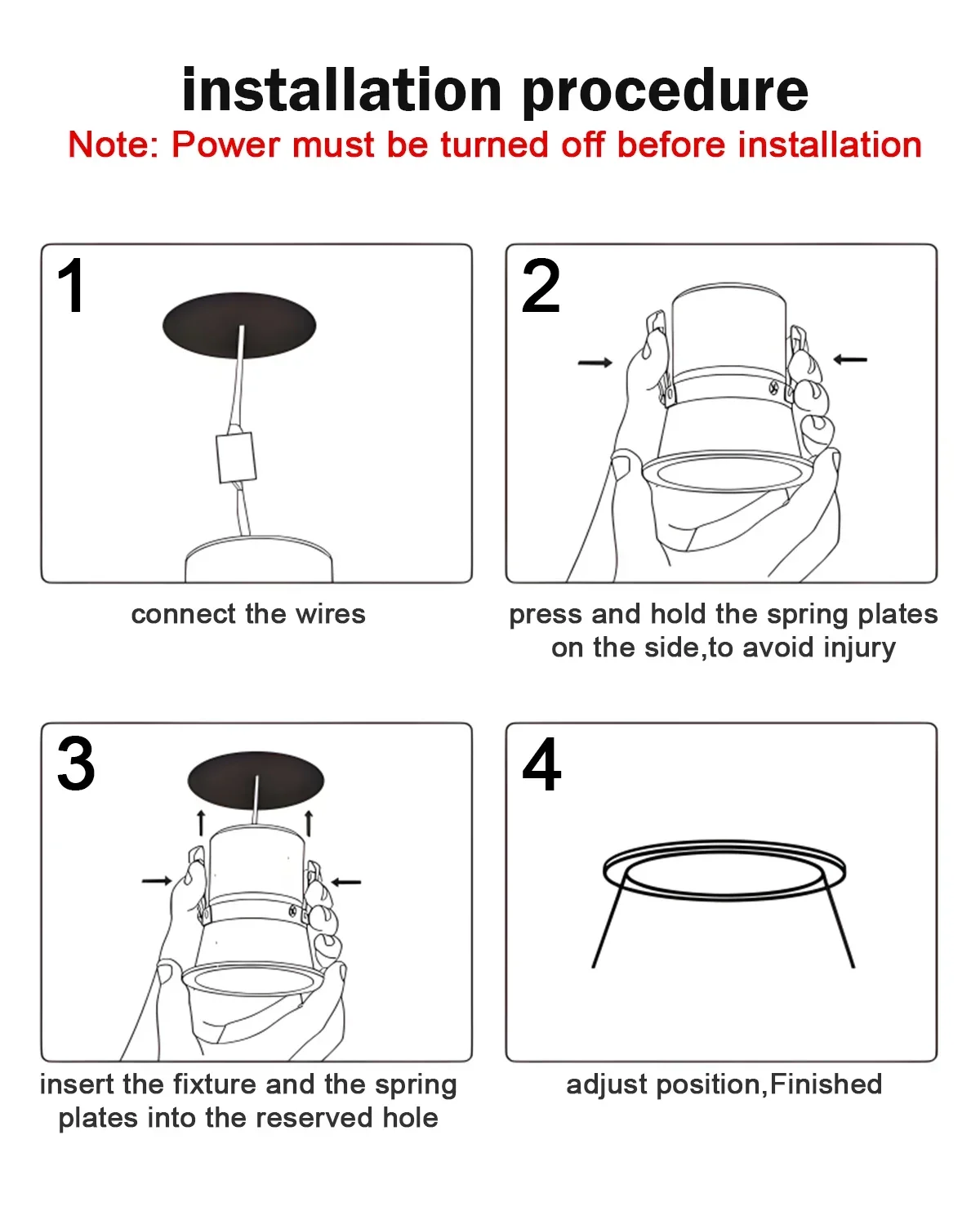 installation procedure
Note: Power must be turned off before installation

1

connect the wires

2

press and hold the spring plates on the side,to avoid injury

3

insert the fixture and the spring plates into the reserved hole

4

adjust position,Finished