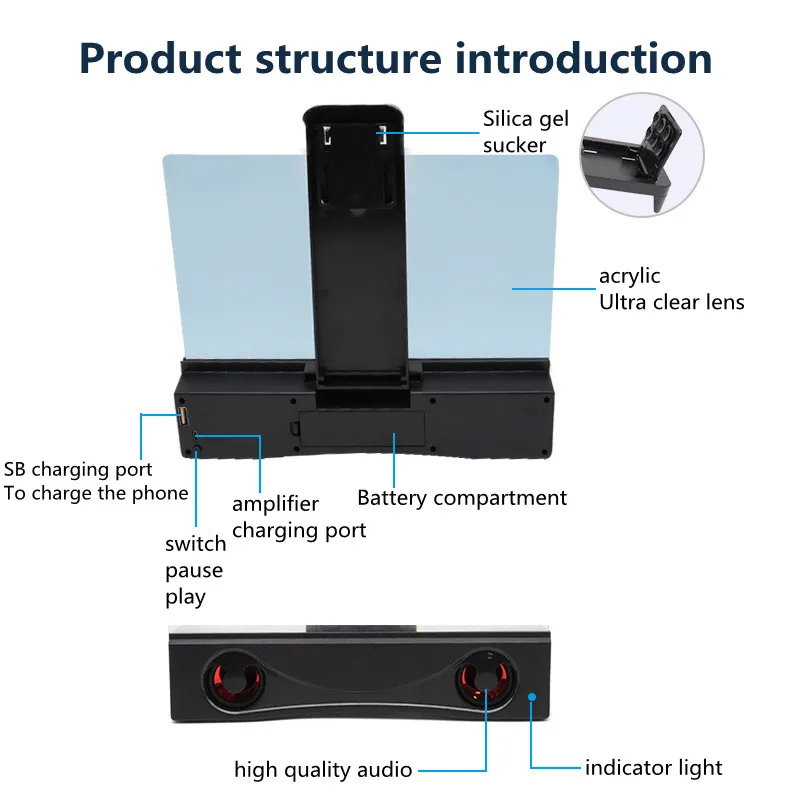 Product structure introduction

Silica gel sucker

acrylic
Ultra clear lens

SB charging port
To charge the phone

amplifier
charging port

Battery compartment

switch
pause
play

high quality audio

indicator light