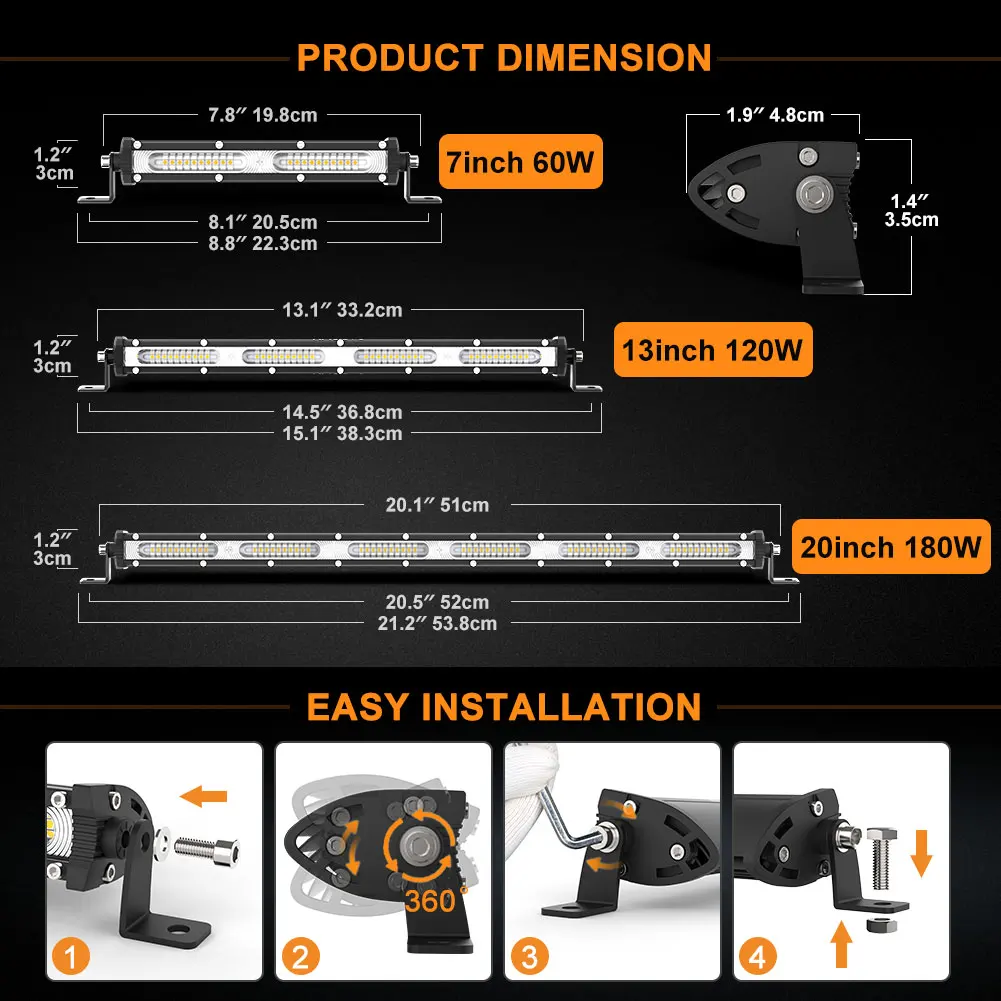 PRODUCT DIMENSION

7.8″ 19.8cm

1.2″ 3cm

7inch 60W

8.1″ 20.5cm

8.8″ 22.3cm

1.9″ 4.8cm

1.4″ 3.5cm

13.1″ 33.2cm

1.2″ 3cm

13inch 120W

14.5″ 36.8cm

15.1″ 38.3cm

20.1″ 51cm

1.2″ 3cm

20inch 180W

20.5″ 52cm

21.2″ 53.8cm

EASY INSTALLATION

1

360°

2

3

4