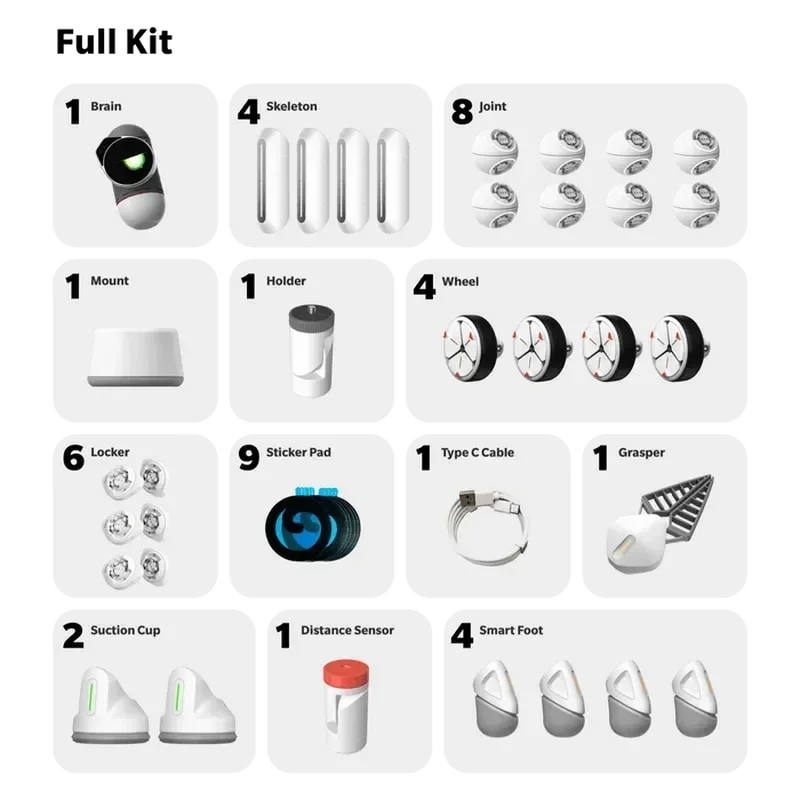 Full Kit

1 Brain

4 Skeleton

8 Joint

1 Mount

1 Holder

4 Wheel

6 Locker

9 Sticker Pad

1 Type C Cable

1 Grasper

2 Suction Cup

1 Distance Sensor

4 Smart Foot