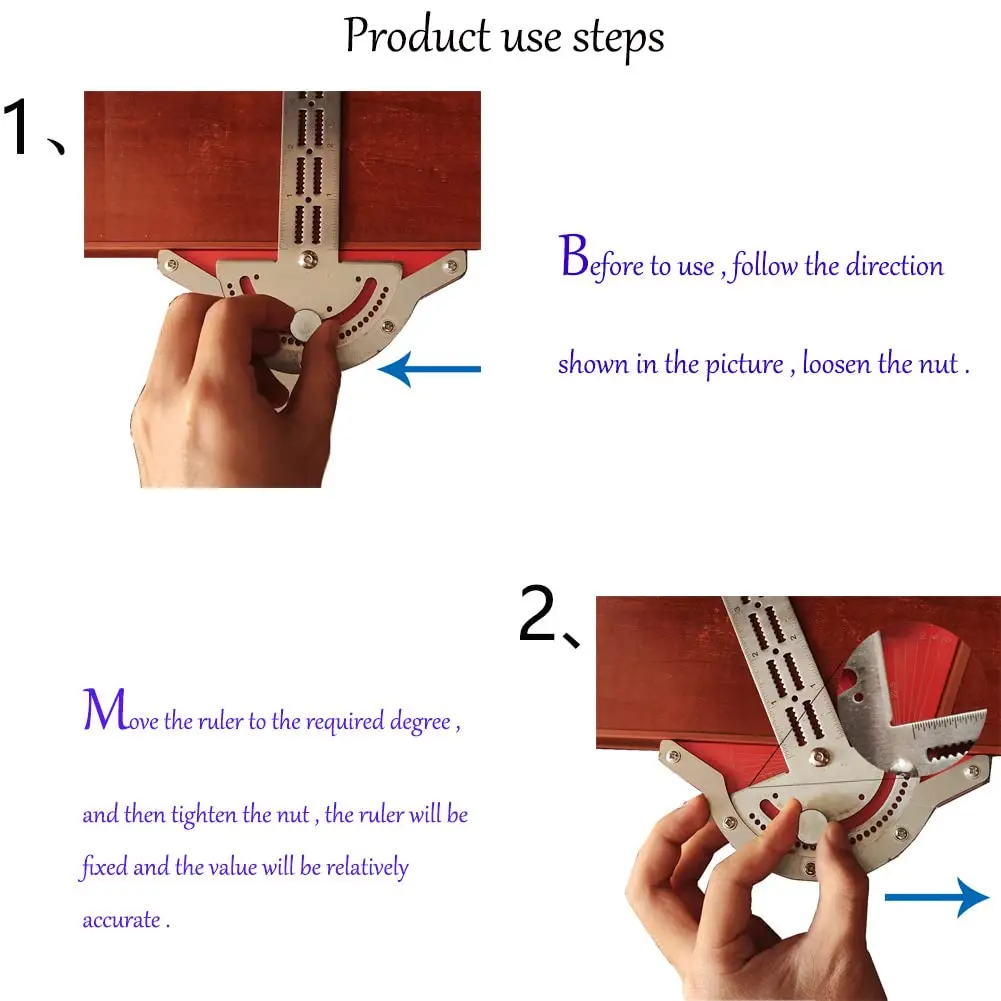 Product use steps

1、

Before to use , follow the direction shown in the picture , loosen the nut .

2、

Move the ruler to the required degree , and then tighten the nut , the ruler will be fixed and the value will be relatively accurate .