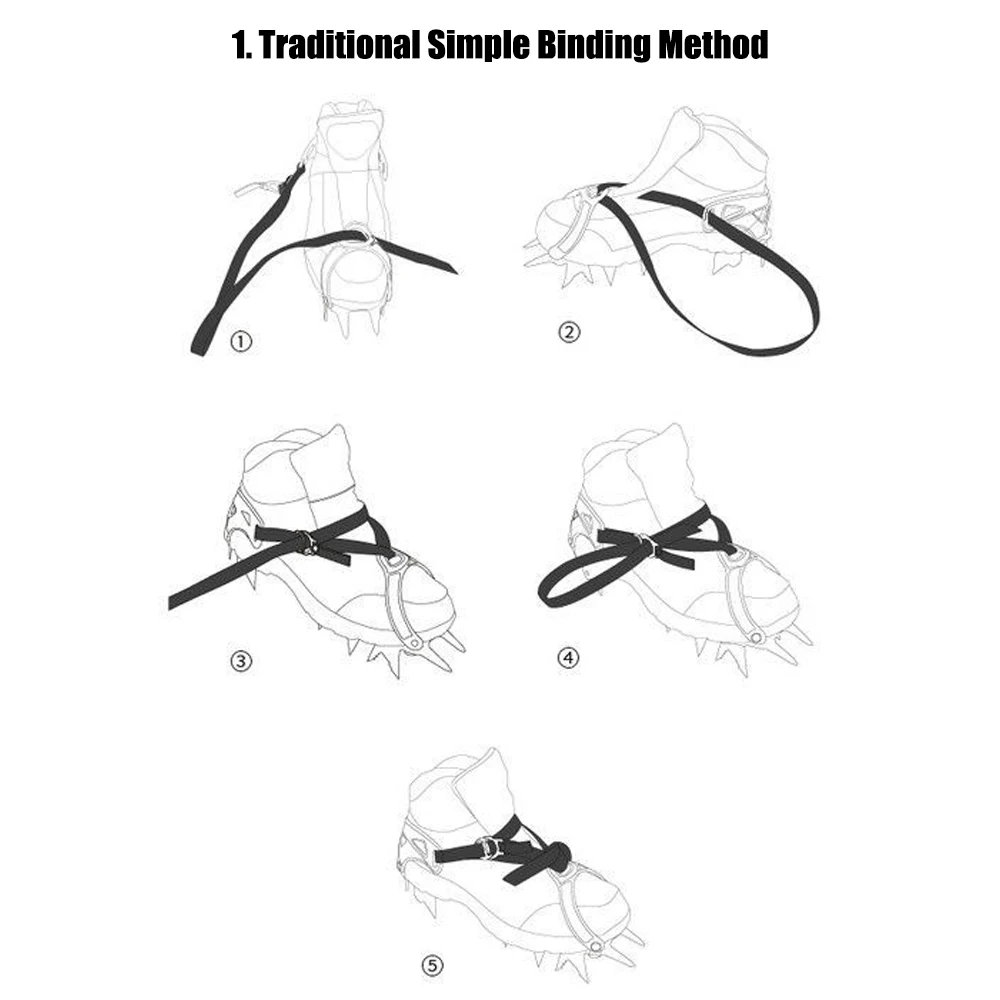 1. Traditional Simple Binding Method

①

②

③

④

⑤