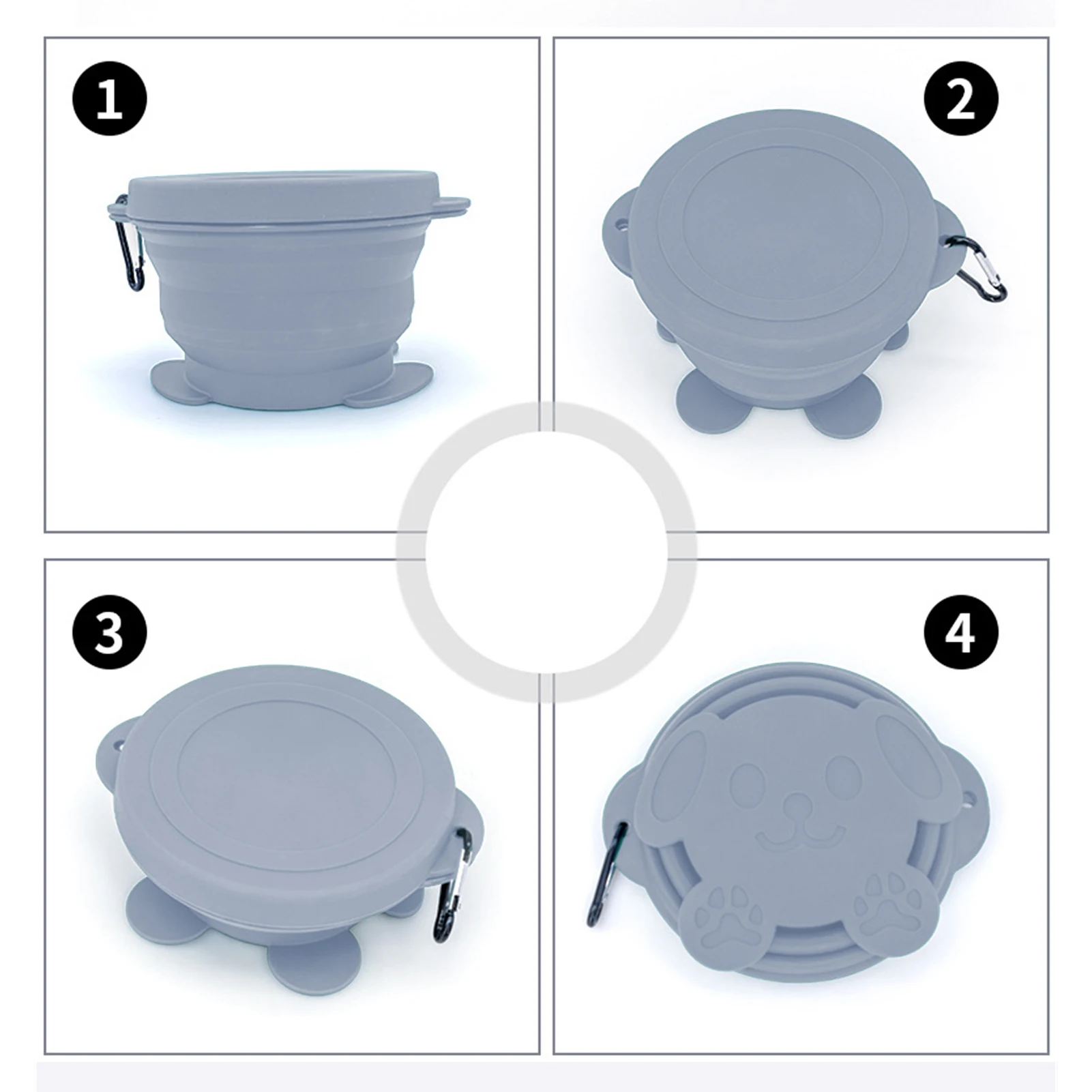 1

2

3

4