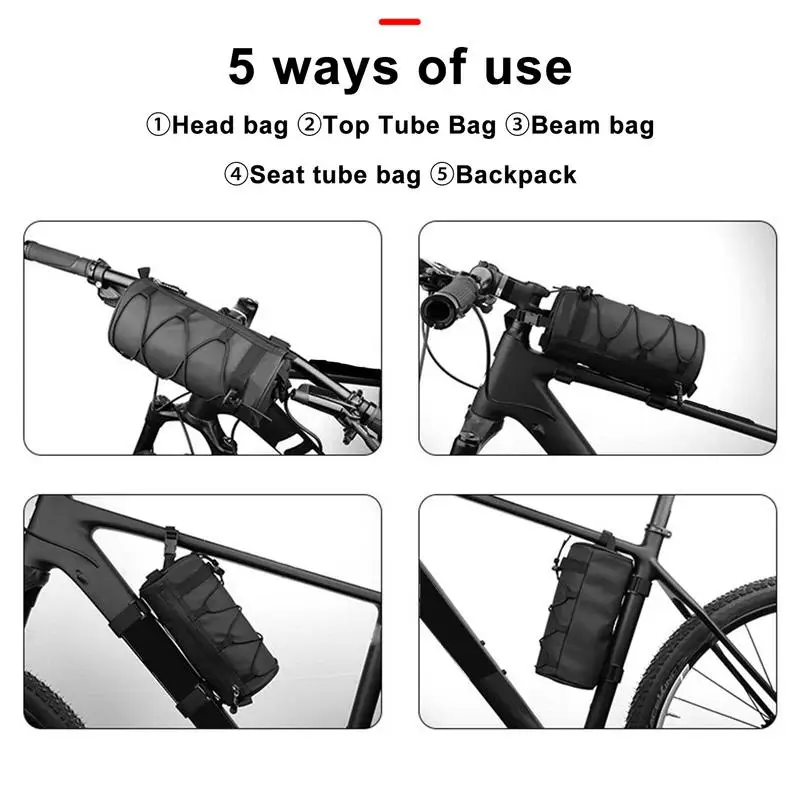 5 ways of use

①Head bag ②Top Tube Bag ③Beam bag

④Seat tube bag ⑤Backpack