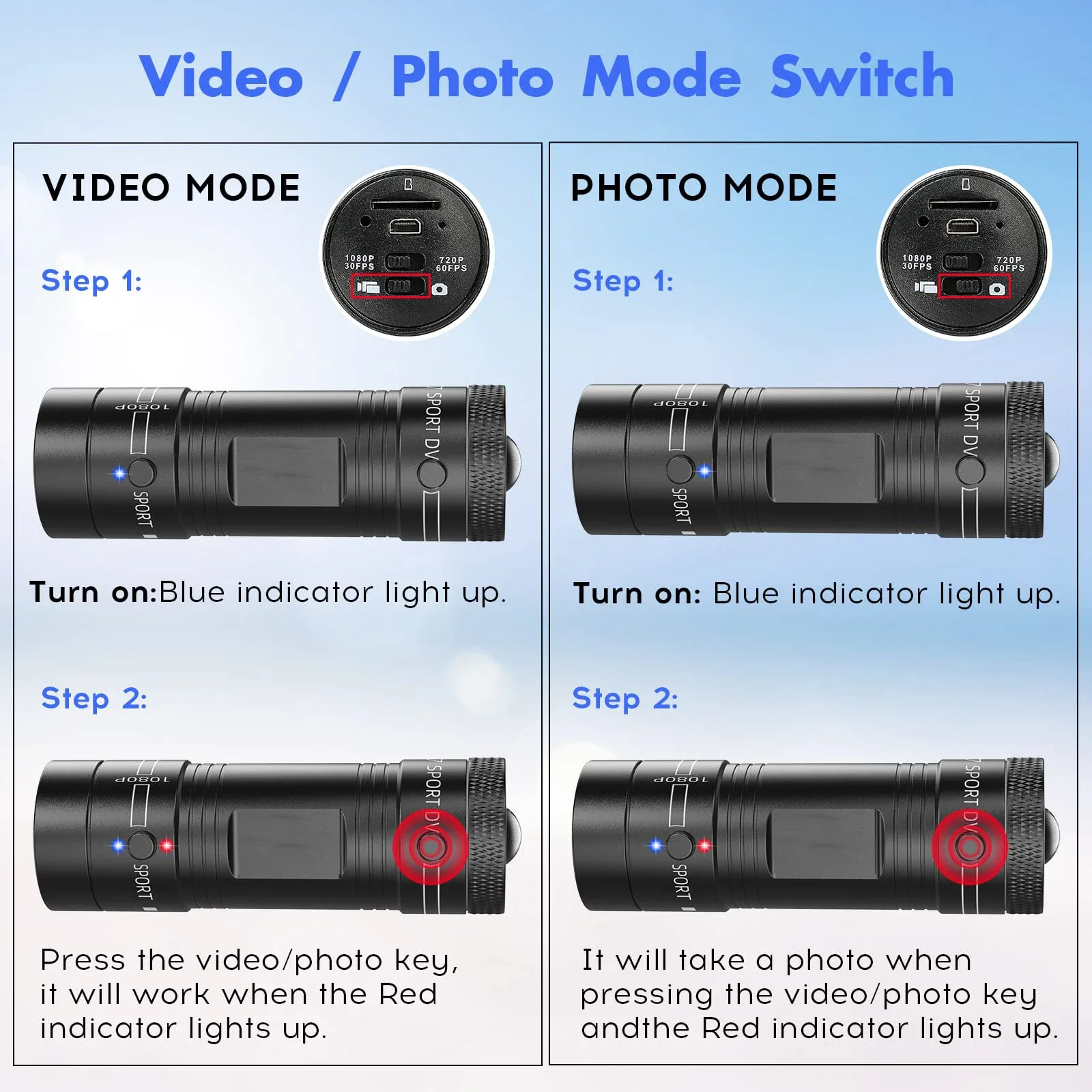 Video / Photo Mode Switch

VIDEO MODE

1080P 30FPS 720P 60FPS

Step 1:

1080P SPORT SPORT DV

Turn on:Blue indicator light up.

Step 2:

1080P SPORT SPORT DV

Press the video/photo key, it will work when the Red indicator lights up.

PHOTO MODE

1080P 30FPS 720P 60FPS

Step 1:

1080P SPORT SPORT DV

Turn on: Blue indicator light up.

Step 2:

1080P SPORT SPORT DV

It will take a photo when pressing the video/photo key andthe Red indicator lights up.