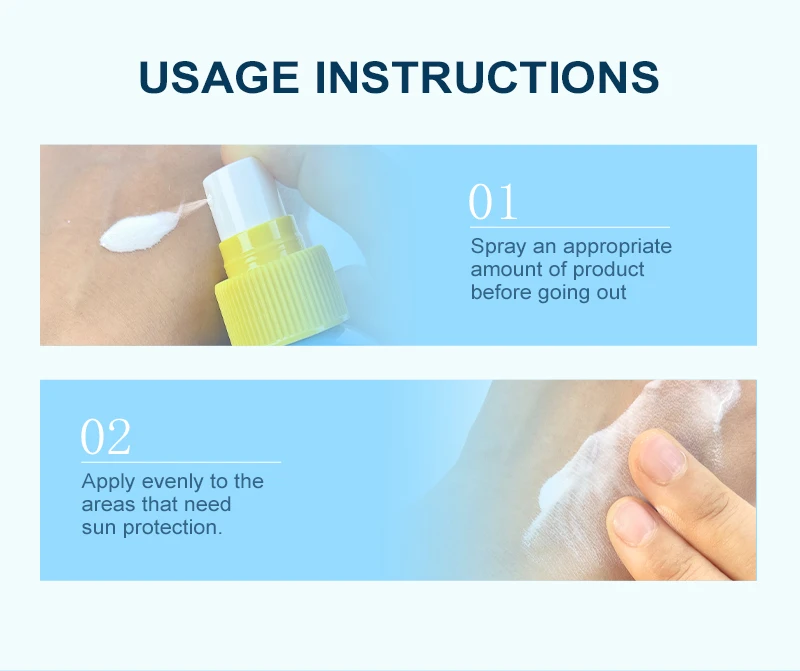 USAGE INSTRUCTIONS

01

Spray an appropriate amount of product before going out

02

Apply evenly to the areas that need sun protection.