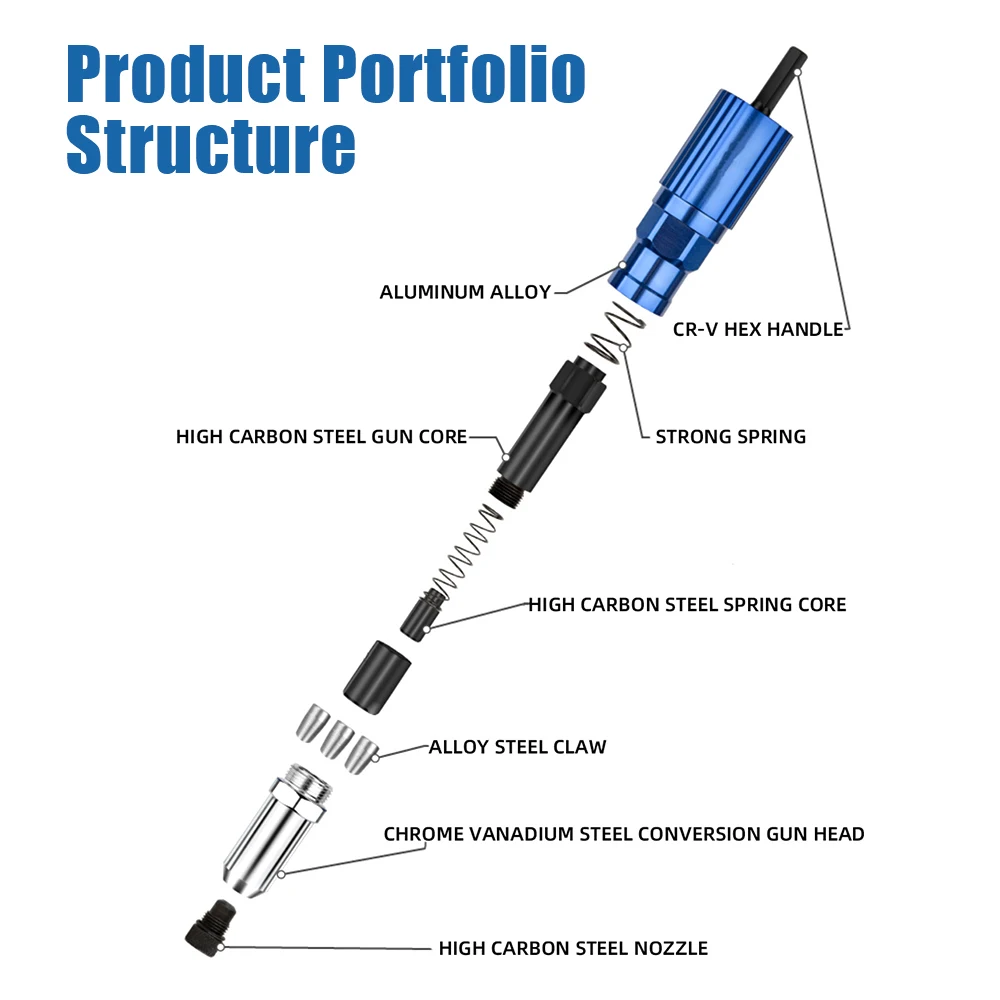 Product Portfolio Structure

ALUMINUM ALLOY

CR-V HEX HANDLE

HIGH CARBON STEEL GUN CORE

STRONG SPRING

HIGH CARBON STEEL SPRING CORE

ALLOY STEEL CLAW

CHROME VANADIUM STEEL CONVERSION GUN HEAD

HIGH CARBON STEEL NOZZLE