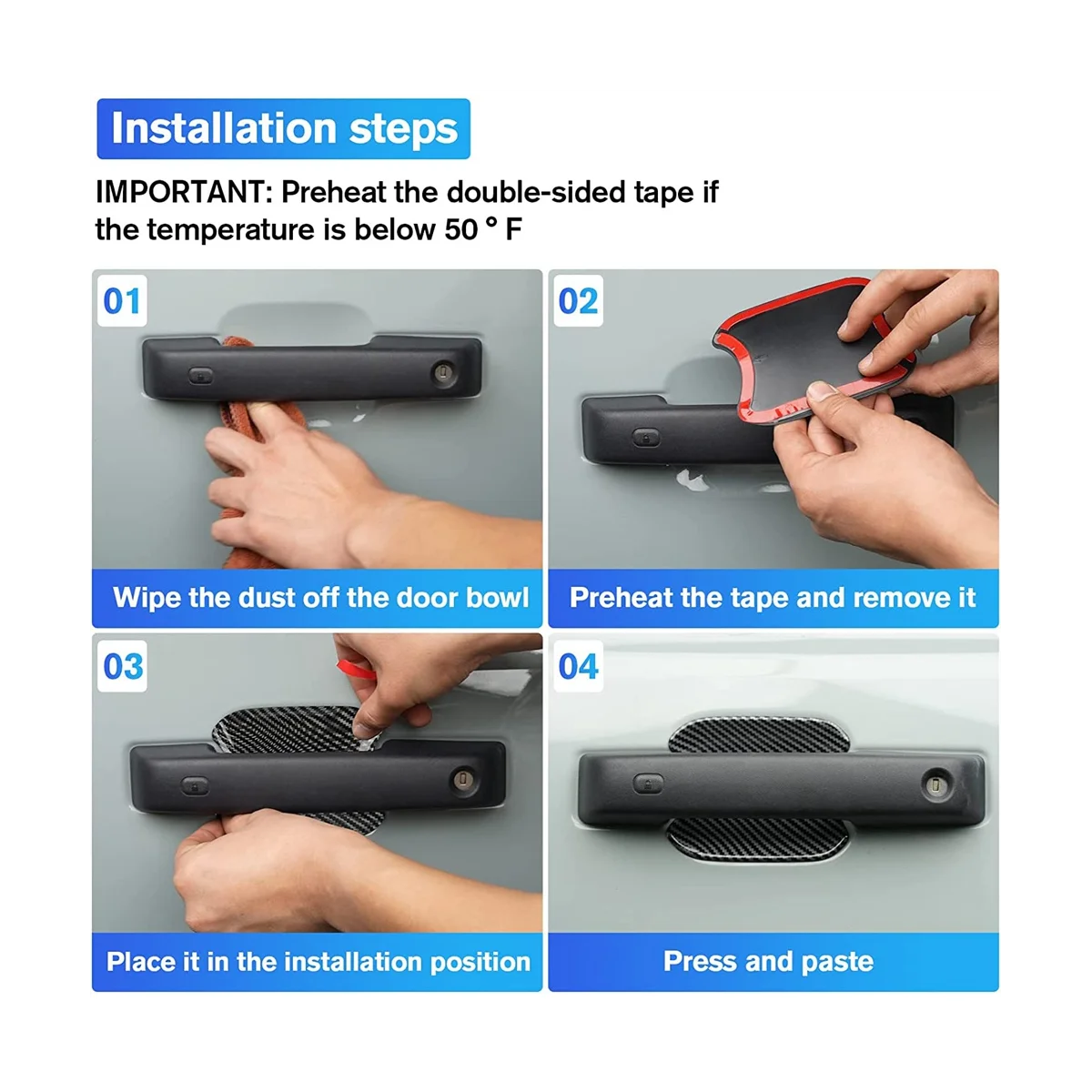 Installation steps

IMPORTANT: Preheat the double-sided tape if the temperature is below 50 ° F

01

Wipe the dust off the door bowl

02

Preheat the tape and remove it

03

Place it in the installation position

04

Press and paste