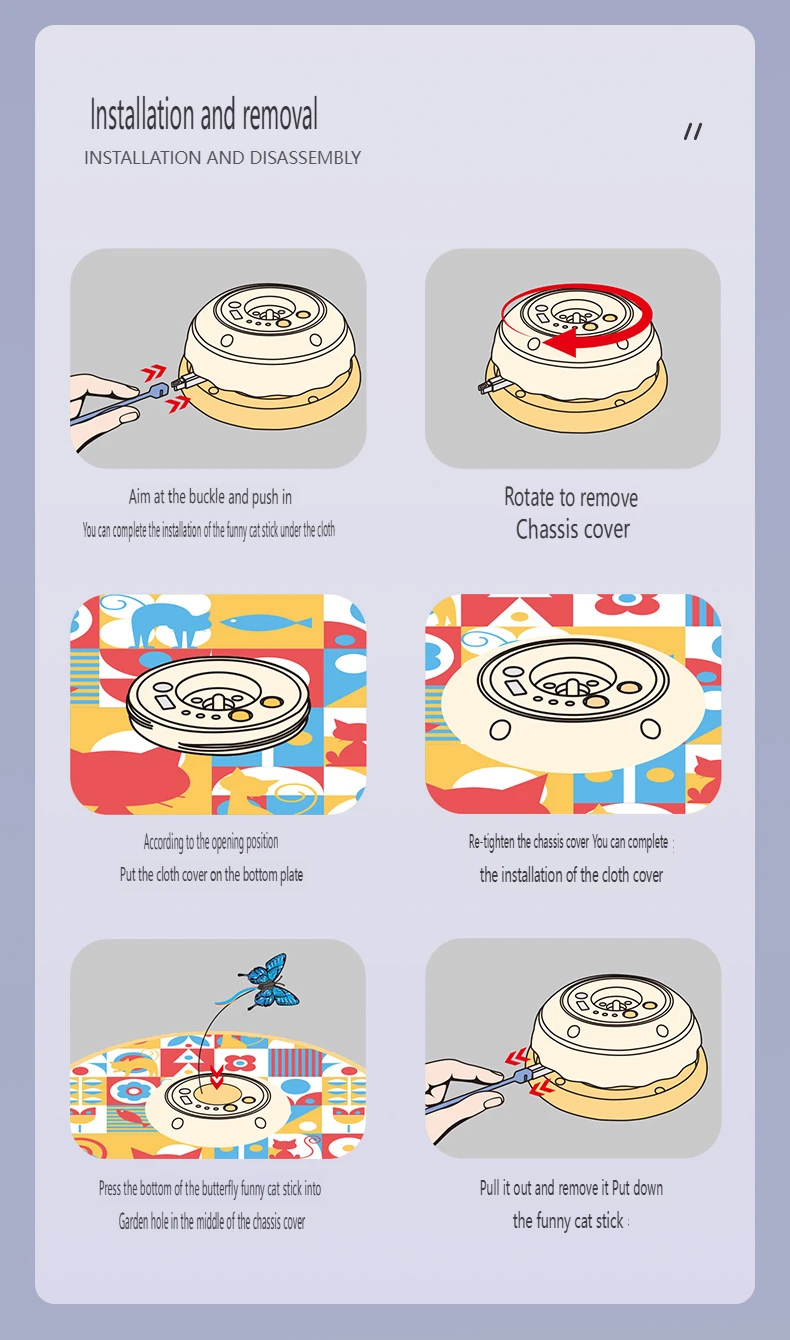 Installation and removal
INSTALLATION AND DISASSEMBLY

//

Aim at the buckle and push in
You can complete the installation of the funny cat stick under the cloth

Rotate to remove
Chassis cover

According to the opening position
Put the cloth cover on the bottom plate

Re-tighten the chassis cover You can complete
the installation of the cloth cover

Press the bottom of the butterfly funny cat stick into
Garden hole in the middle of the chassis cover

Pull it out and remove it Put down
the funny cat stick