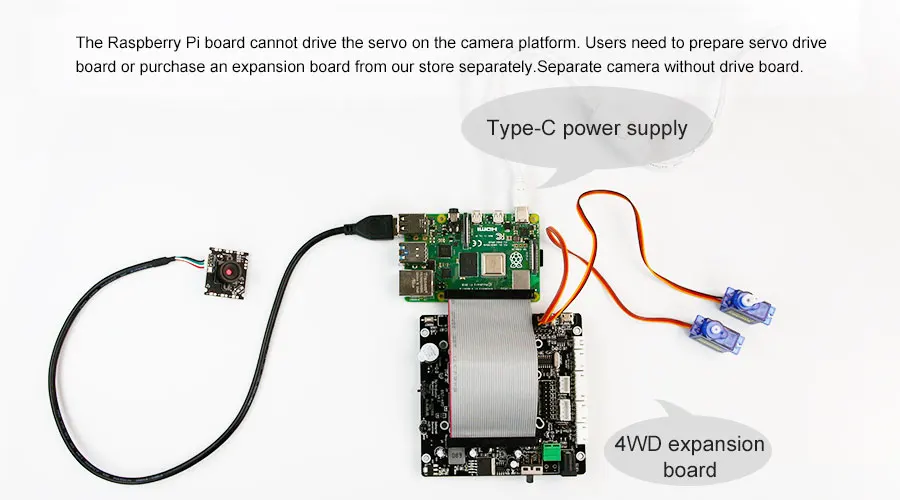 The Raspberry Pi board cannot drive the servo on the camera platform. Users need to prepare servo drive board or purchase an expansion board from our store separately.Separate camera without drive board.

Type-C power supply

4WD expansion board