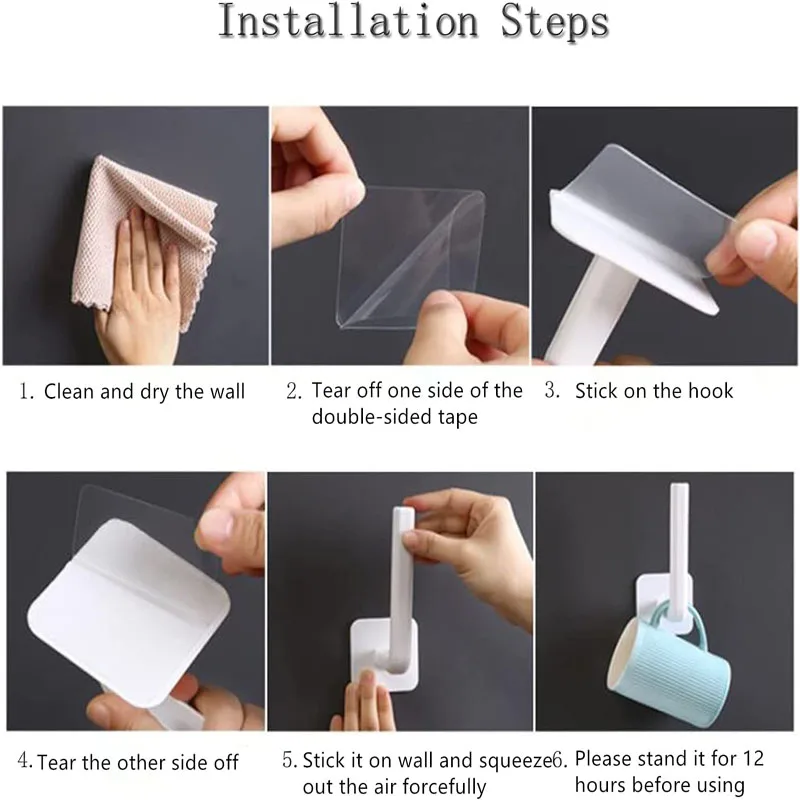 Installation Steps

1. Clean and dry the wall

2. Tear off one side of the double-sided tape

3. Stick on the hook

4. Tear the other side off

5. Stick it on wall and squeeze out the air forcefully

6. Please stand it for 12 hours before using