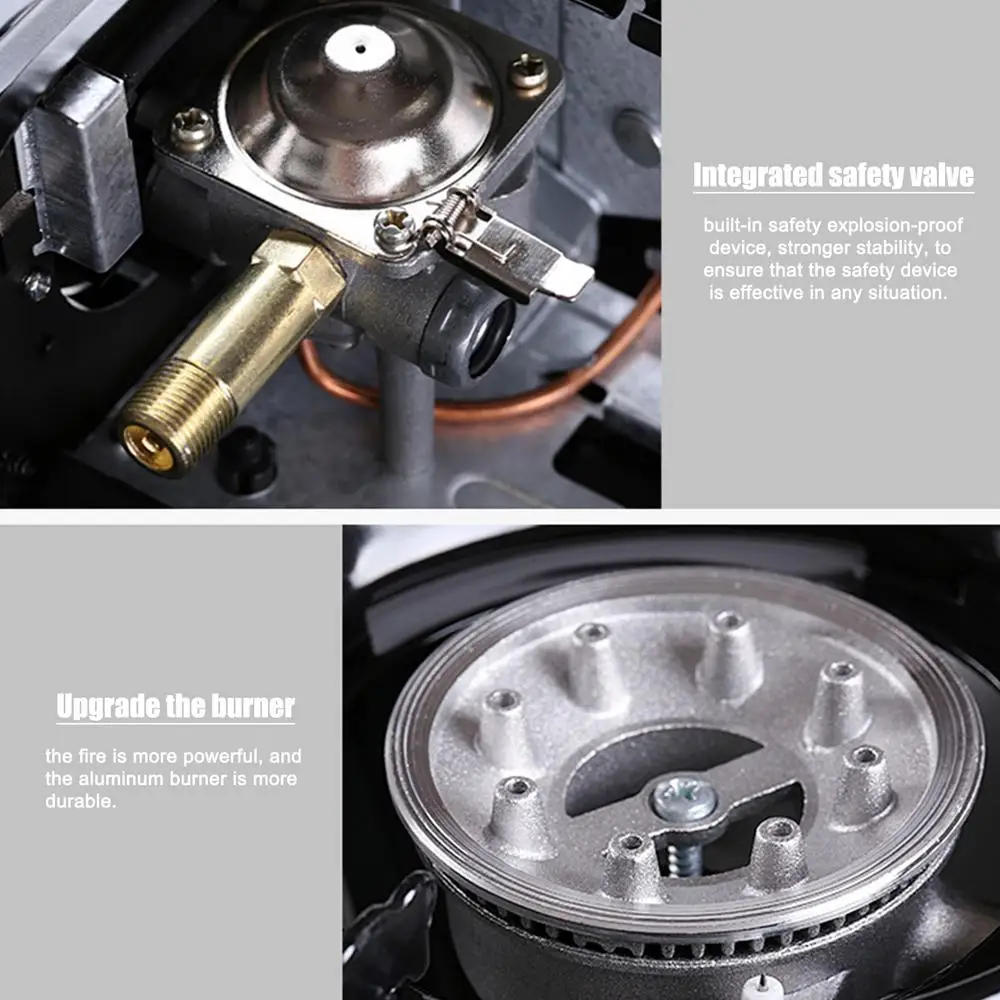 Integrated safety valve

built-in safety explosion-proof device, stronger stability, to ensure that the safety device is effective in any situation.

Upgrade the burner

the fire is more powerful, and the aluminum burner is more durable.