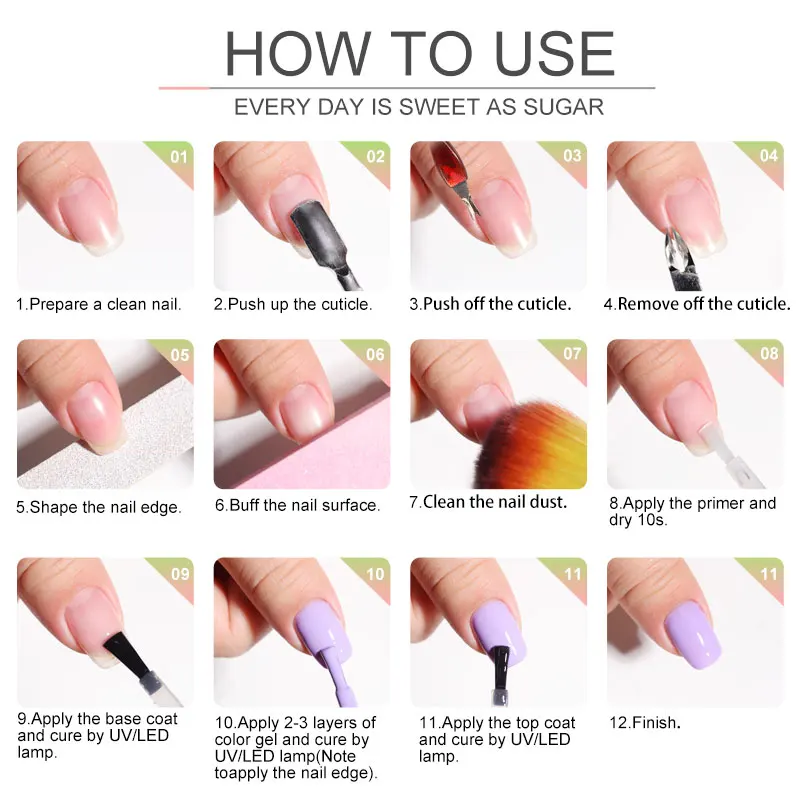 HOW TO USE

EVERY DAY IS SWEET AS SUGAR

01

1.Prepare a clean nail.

02

2.Push up the cuticle.

03

3.Push off the cuticle.

04

4.Remove off the cuticle.

05

5.Shape the nail edge.

06

6.Buff the nail surface.

07

7.Clean the nail dust.

08

8.Apply the primer and dry 10s.

09

9.Apply the base coat and cure by UV/LED lamp.

10

10.Apply 2-3 layers of color gel and cure by UV/LED lamp(Note toapply the nail edge).

11

11.Apply the top coat and cure by UV/LED lamp.

11

12.Finish.