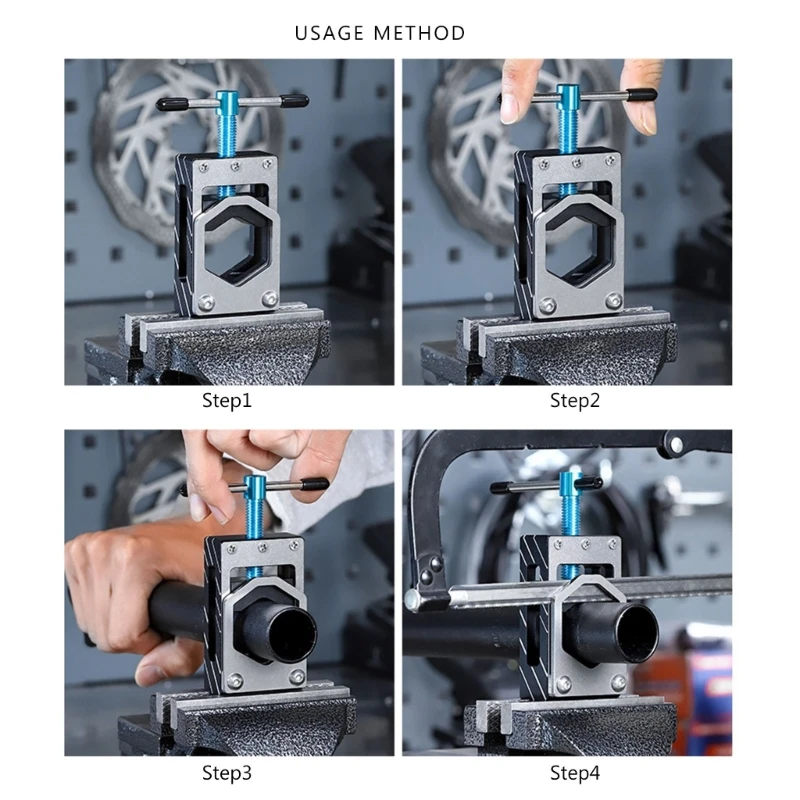 USAGE METHOD

Step1

Step2

Step3

Step4