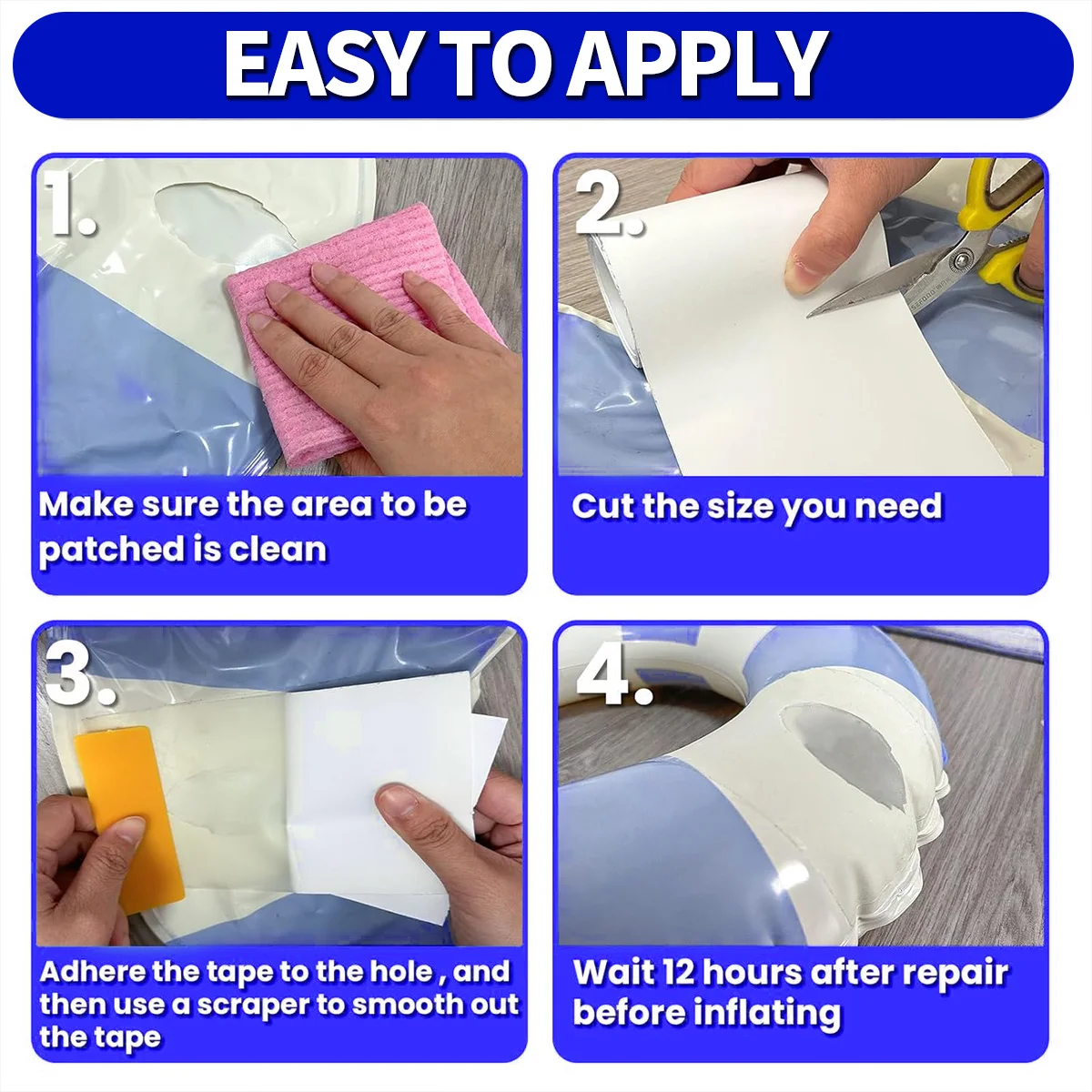 EASY TO APPLY

1.

Make sure the area to be patched is clean

2.

Cut the size you need

3.

Adhere the tape to the hole , and then use a scraper to smooth out the tape

4.

Wait 12 hours after repair before inflating