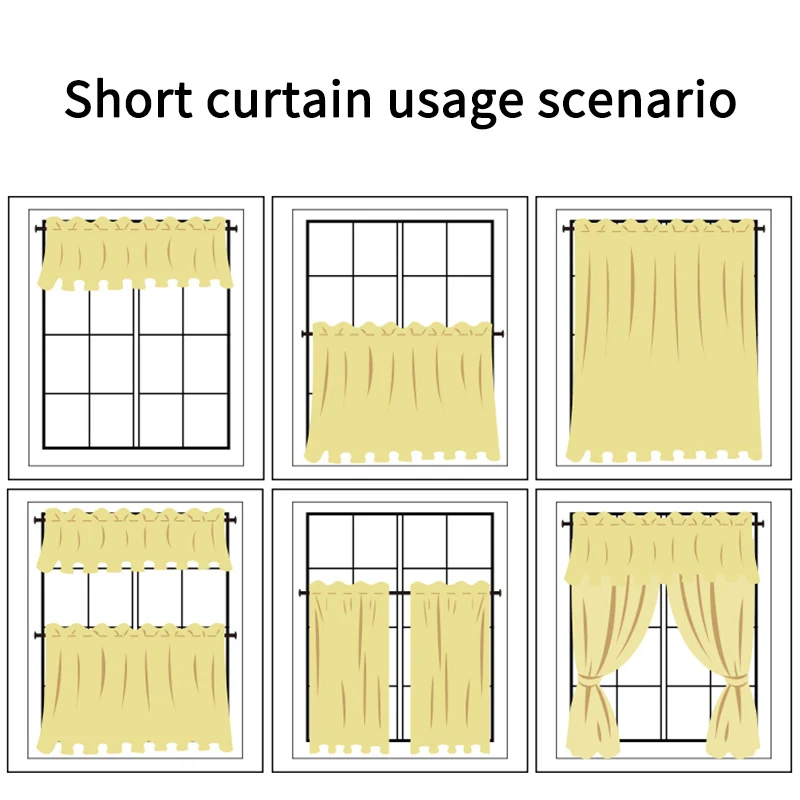 Short curtain usage scenario