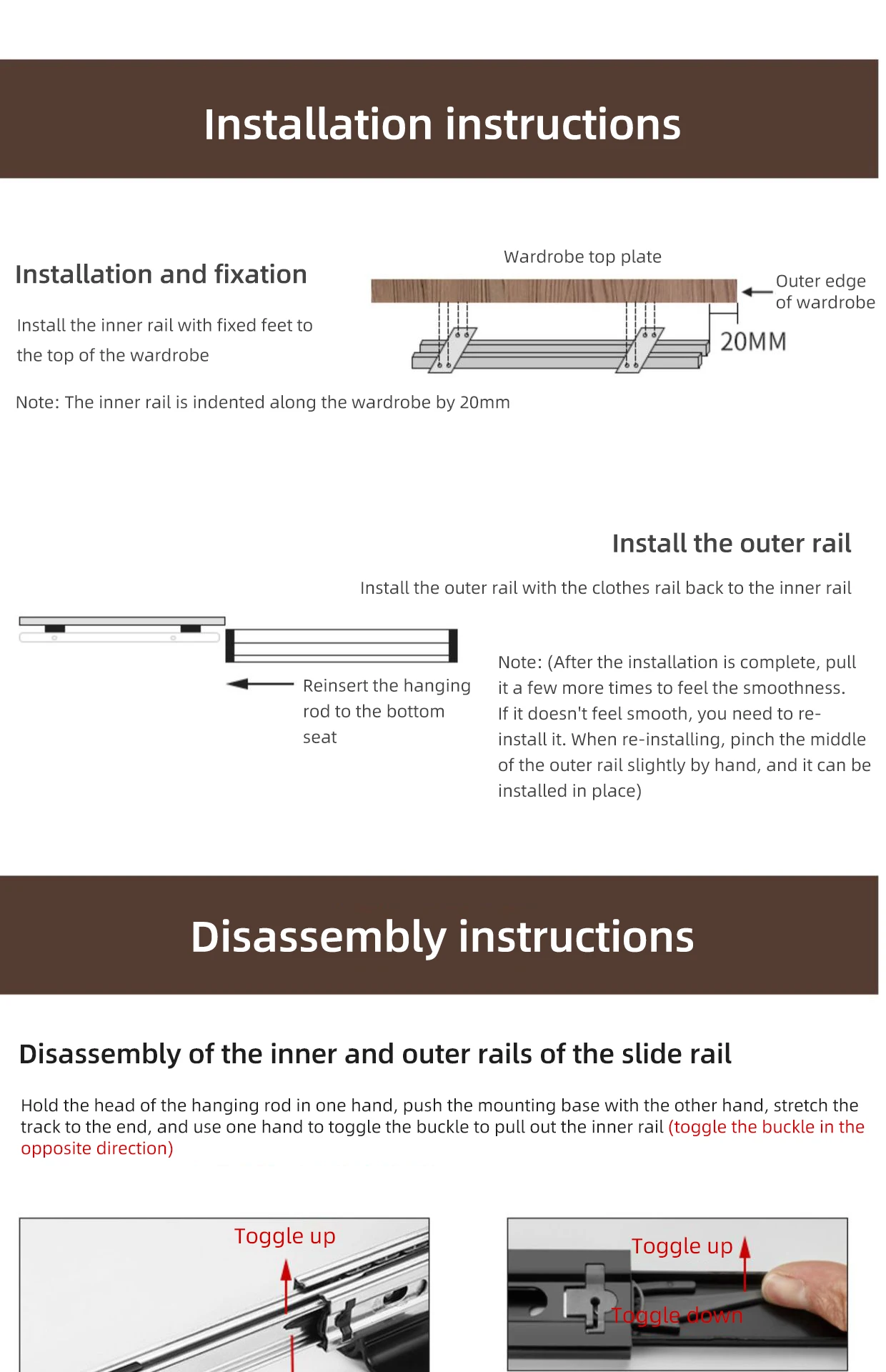 Installation instructions

Installation and fixation

Install the inner rail with fixed feet to the top of the wardrobe

Wardrobe top plate

Outer edge of wardrobe

20MM

Note: The inner rail is indented along the wardrobe by 20mm

Install the outer rail

Install the outer rail with the clothes rail back to the inner rail

Reinsert the hanging rod to the bottom seat

Note: (After the installation is complete, pull it a few more times to feel the smoothness. If it doesn't feel smooth, you need to re-install it. When re-installing, pinch the middle of the outer rail slightly by hand, and it can be installed in place)

Disassembly instructions

Disassembly of the inner and outer rails of the slide rail

Hold the head of the hanging rod in one hand, push the mounting base with the other hand, stretch the track to the end, and use one hand to toggle the buckle to pull out the inner rail (toggle the buckle in the opposite direction)

Toggle up

Toggle up

Toggle down