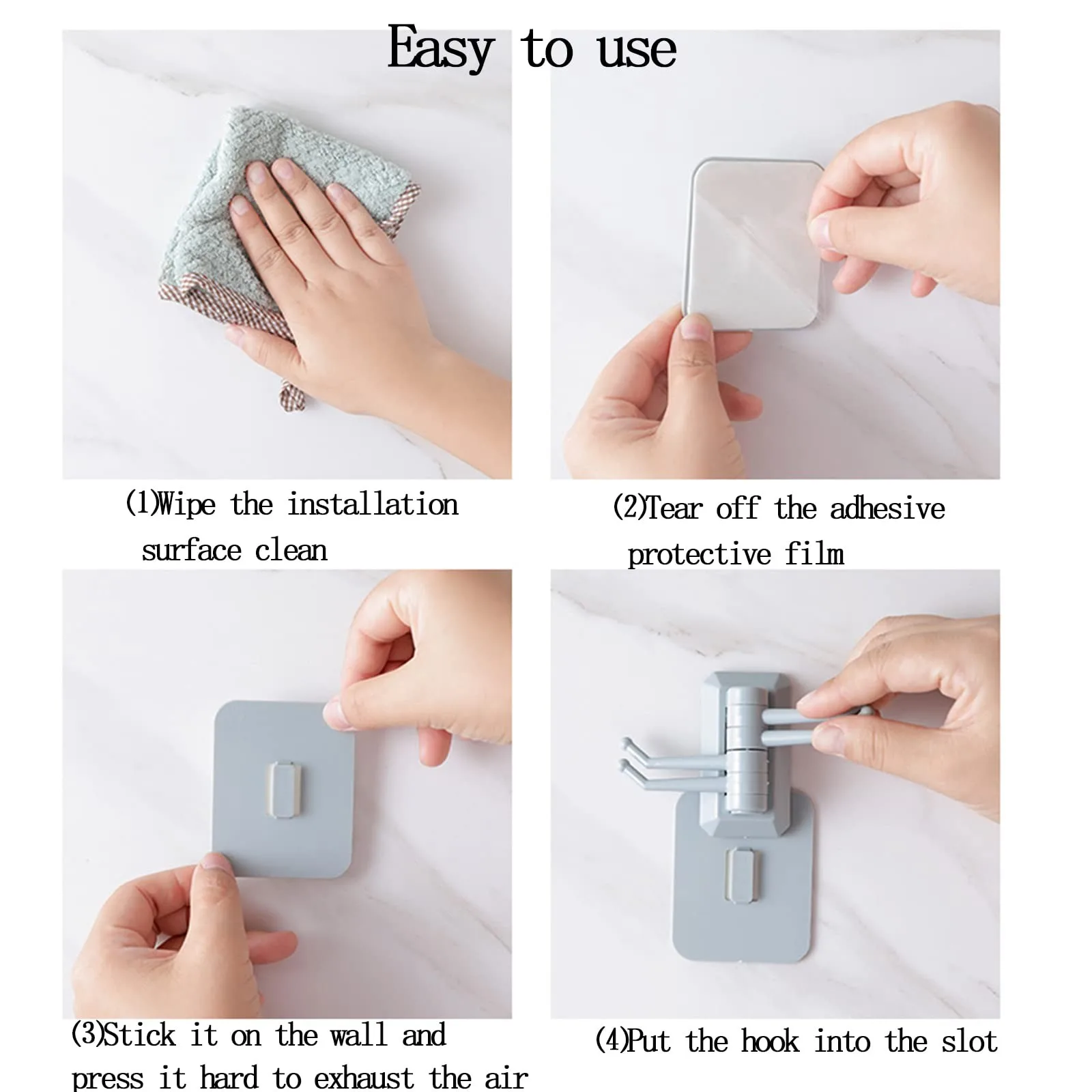 Easy to use

(1)Wipe the installation surface clean

(2)Tear off the adhesive protective film

(3)Stick it on the wall and press it hard to exhaust the air

(4)Put the hook into the slot