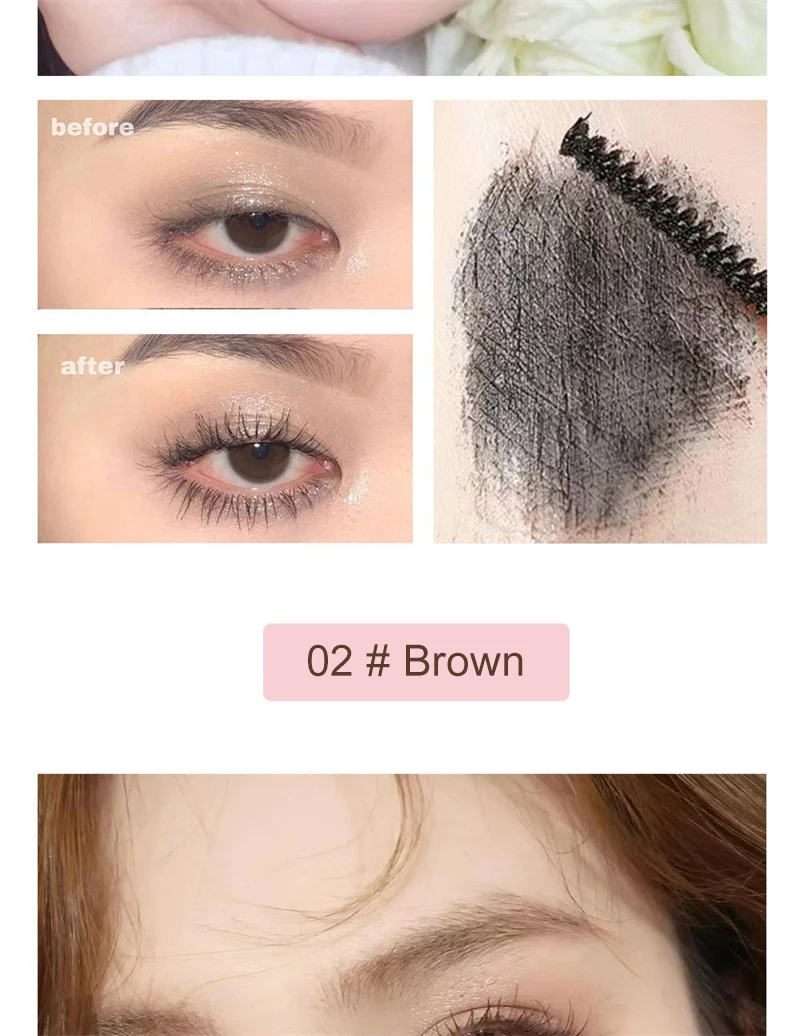 before

after

02 # Brown