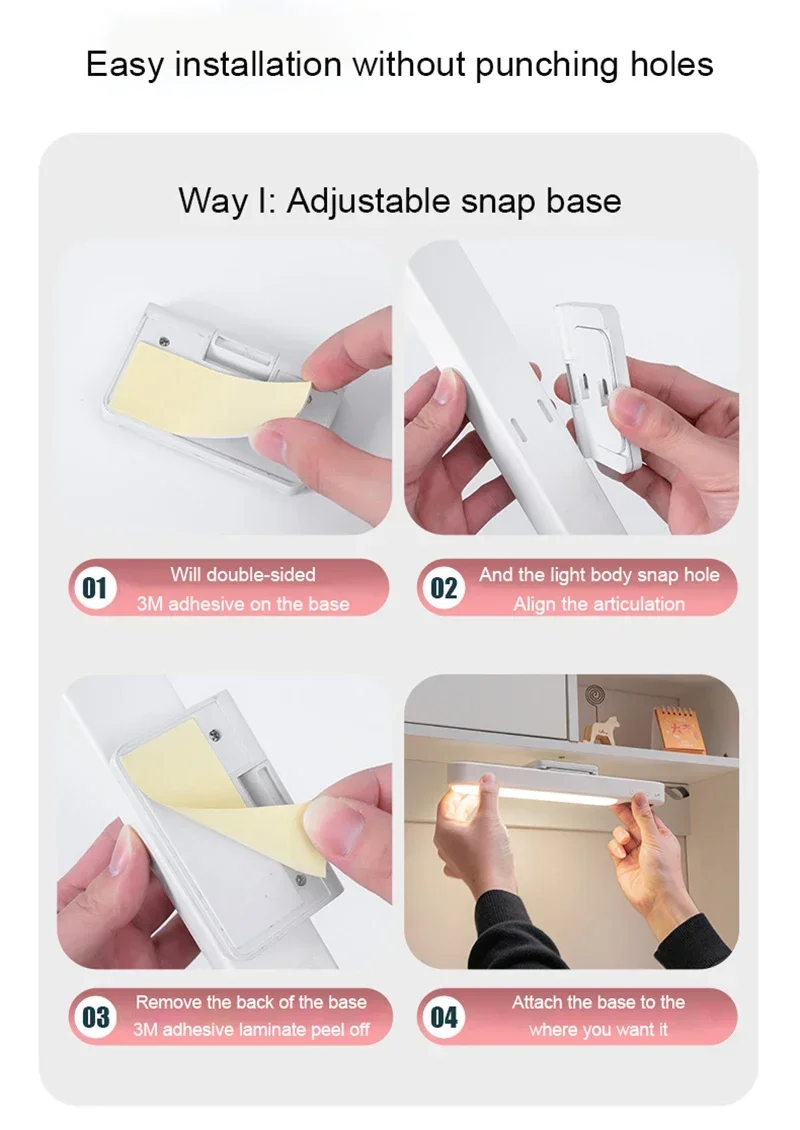 Easy installation without punching holes

Way I: Adjustable snap base

01 Will double-sided 3M adhesive on the base

02 And the light body snap hole Align the articulation

03 Remove the back of the base 3M adhesive laminate peel off

04 Attach the base to the where you want it