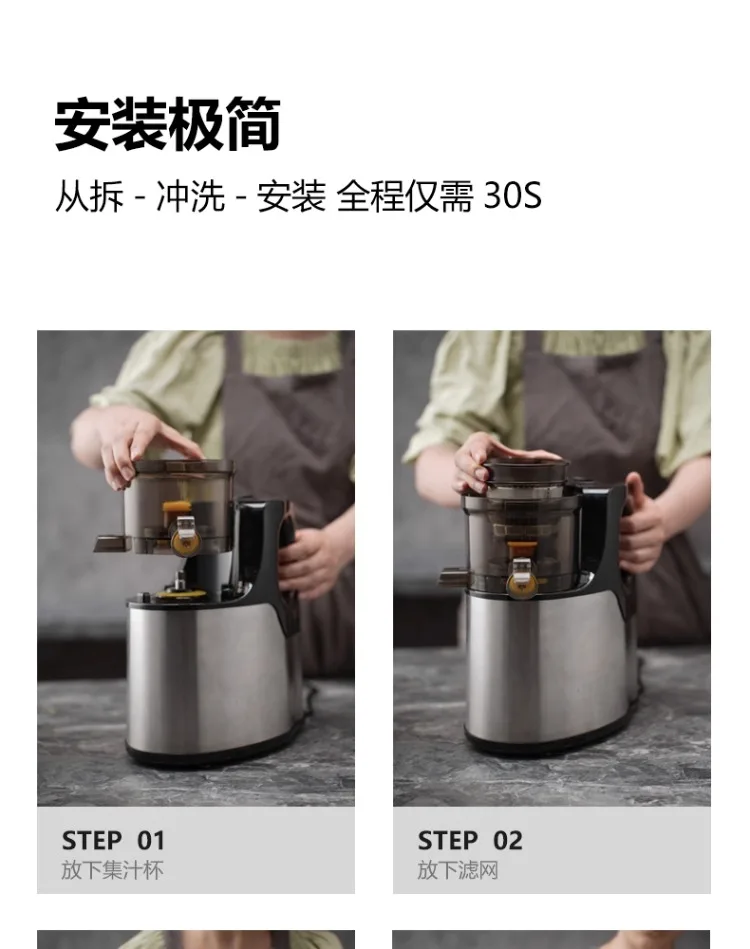 安装极简

从拆 - 冲洗 - 安装 全程仅需 30S

STEP 01
放下集汁杯

STEP 02
放下滤网