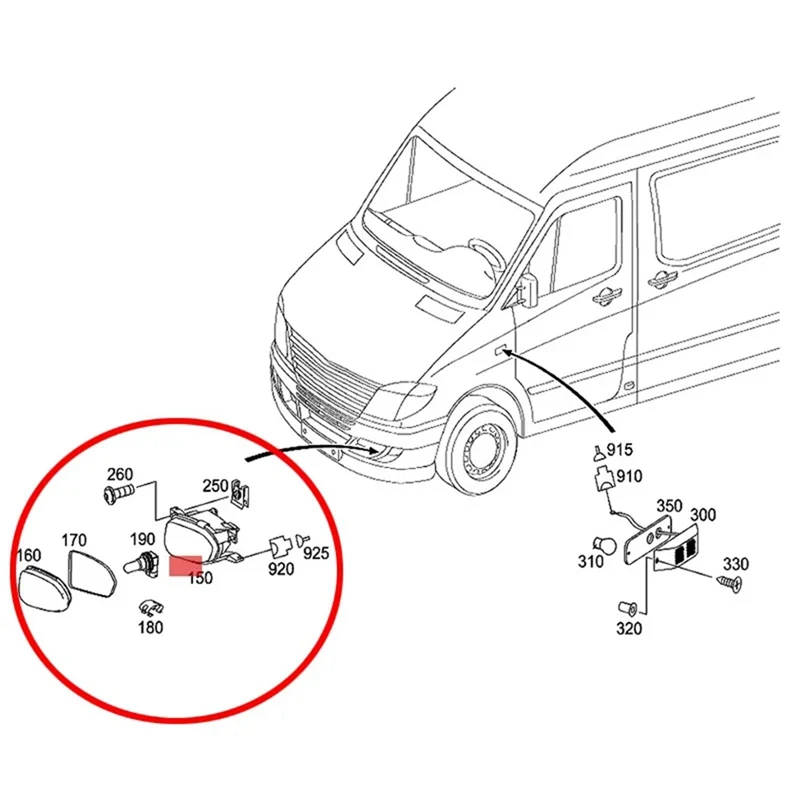 260
250
170
190
160
150
920
925
180
915
910
350
300
310
330
320