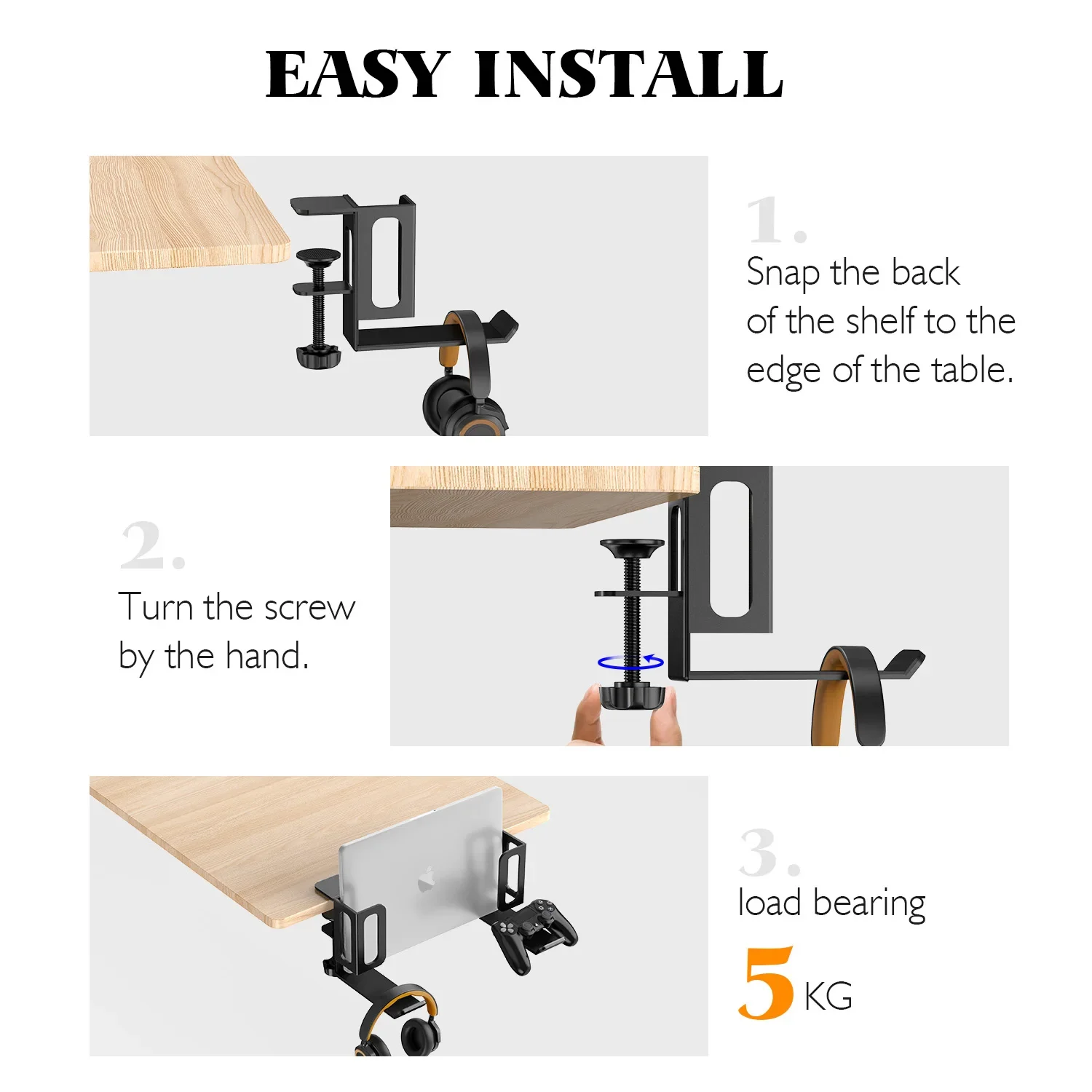 EASY INSTALL

1.
Snap the back of the shelf to the edge of the table.

2.
Turn the screw by the hand.

3.
load bearing
5 KG