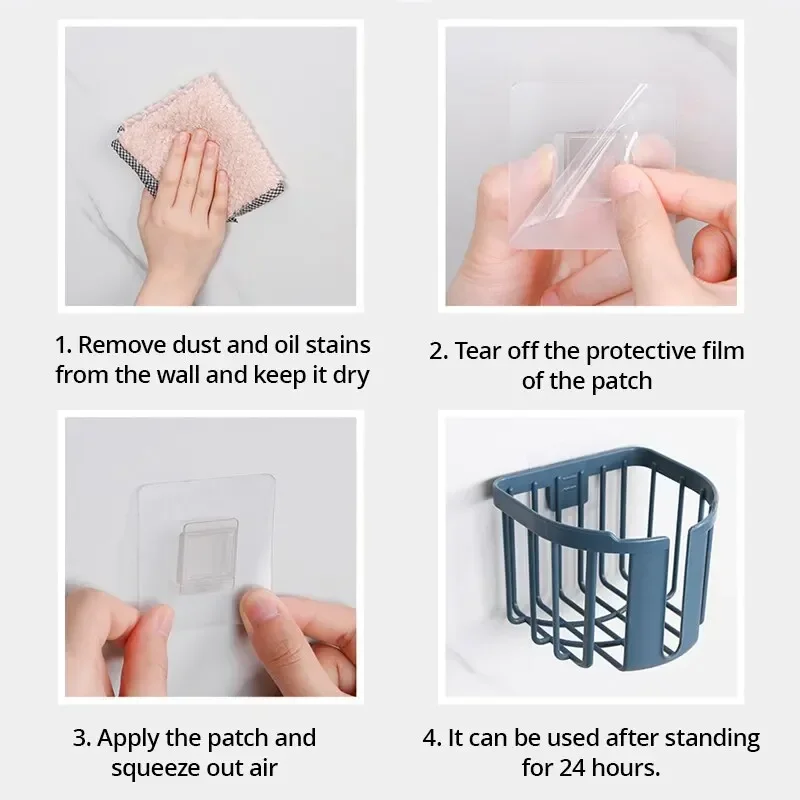 1. Remove dust and oil stains from the wall and keep it dry

2. Tear off the protective film of the patch

3. Apply the patch and squeeze out air

4. It can be used after standing for 24 hours.