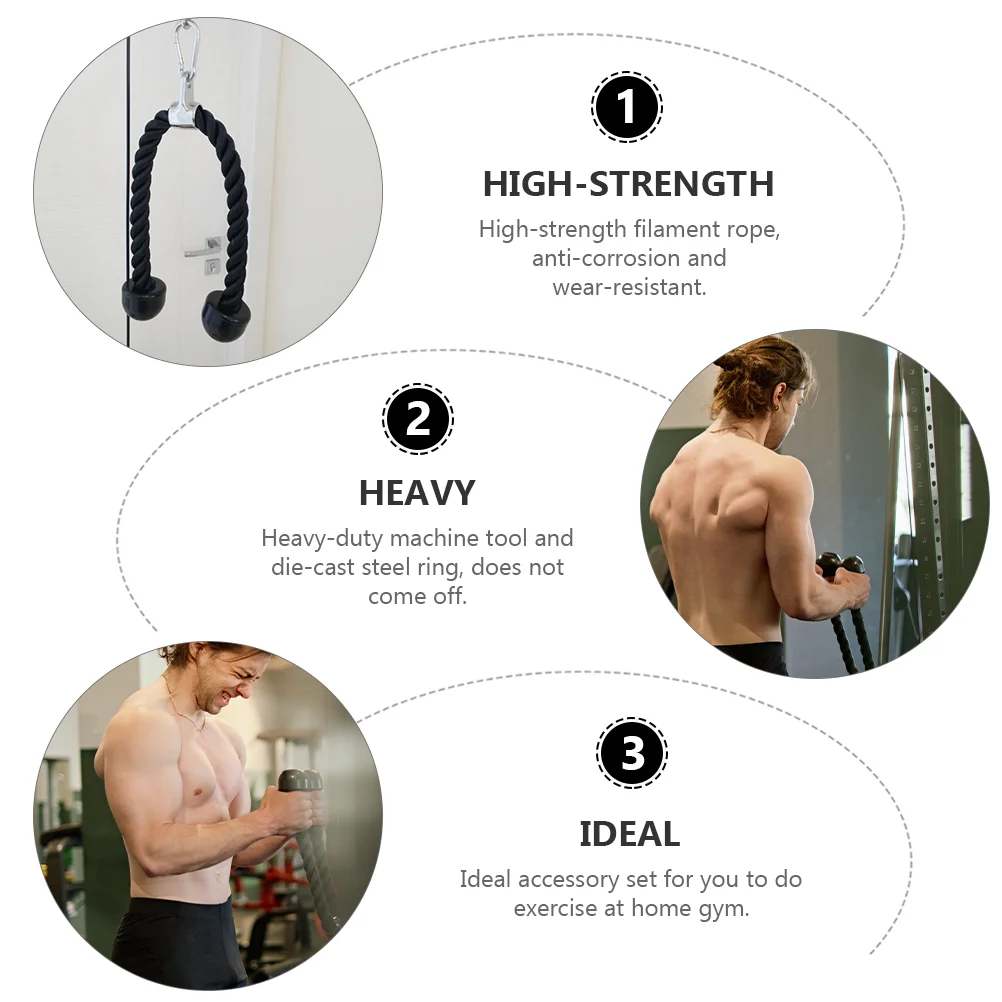 1

HIGH-STRENGTH

High-strength filament rope, anti-corrosion and wear-resistant.

2

HEAVY

Heavy-duty machine tool and die-cast steel ring, does not come off.

3

IDEAL

Ideal accessory set for you to do exercise at home gym.