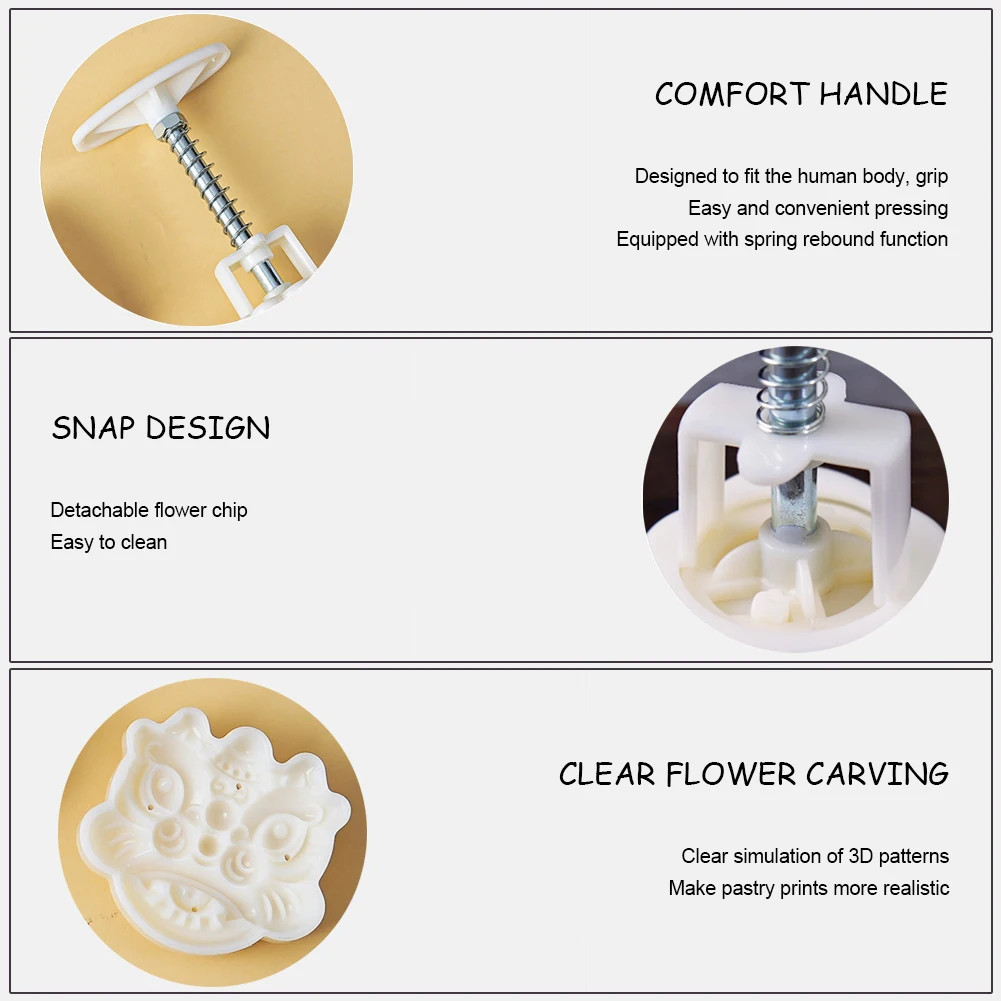 COMFORT HANDLE

Designed to fit the human body, grip
Easy and convenient pressing
Equipped with spring rebound function

SNAP DESIGN

Detachable flower chip
Easy to clean

CLEAR FLOWER CARVING

Clear simulation of 3D patterns
Make pastry prints more realistic