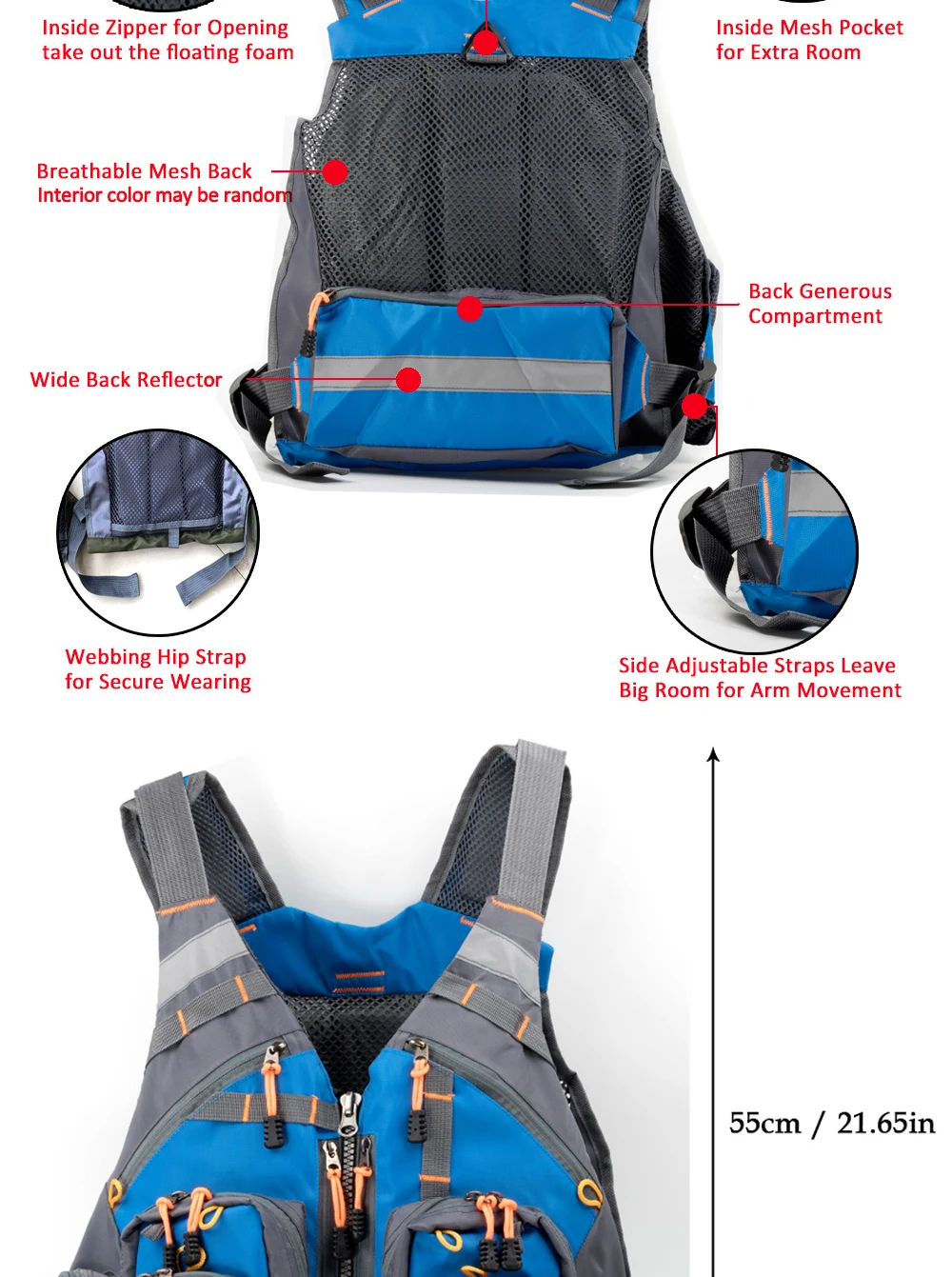 Inside Zipper for Opening take out the floating foam

Inside Mesh Pocket for Extra Room

Breathable Mesh Back
Interior color may be random

Back Generous Compartment

Wide Back Reflector

Webbing Hip Strap for Secure Wearing

Side Adjustable Straps Leave Big Room for Arm Movement

55cm / 21.65in