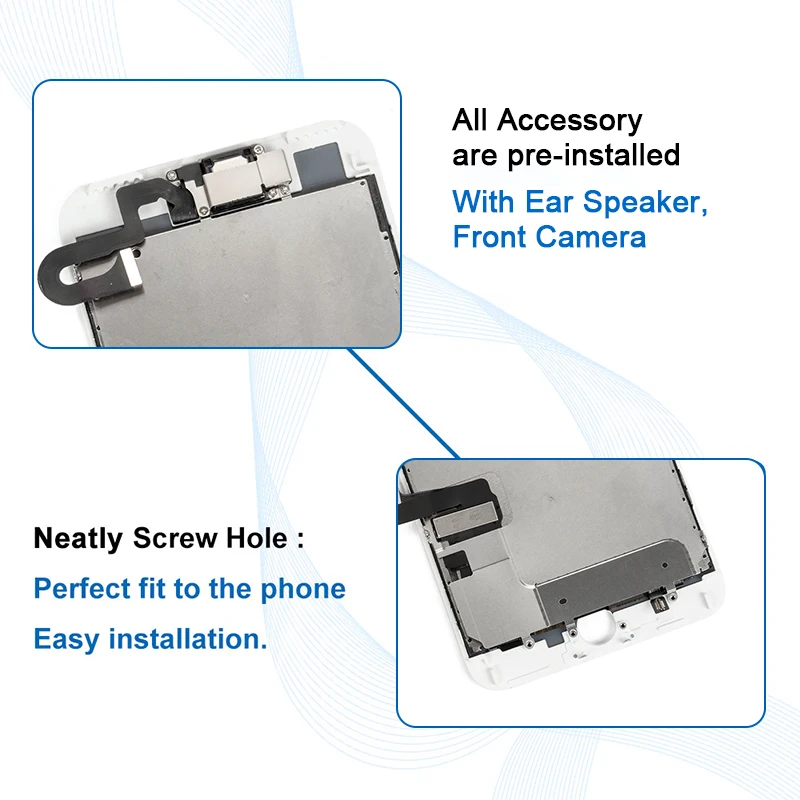 All Accessory are pre-installed

With Ear Speaker, Front Camera

Neatly Screw Hole :

Perfect fit to the phone

Easy installation.