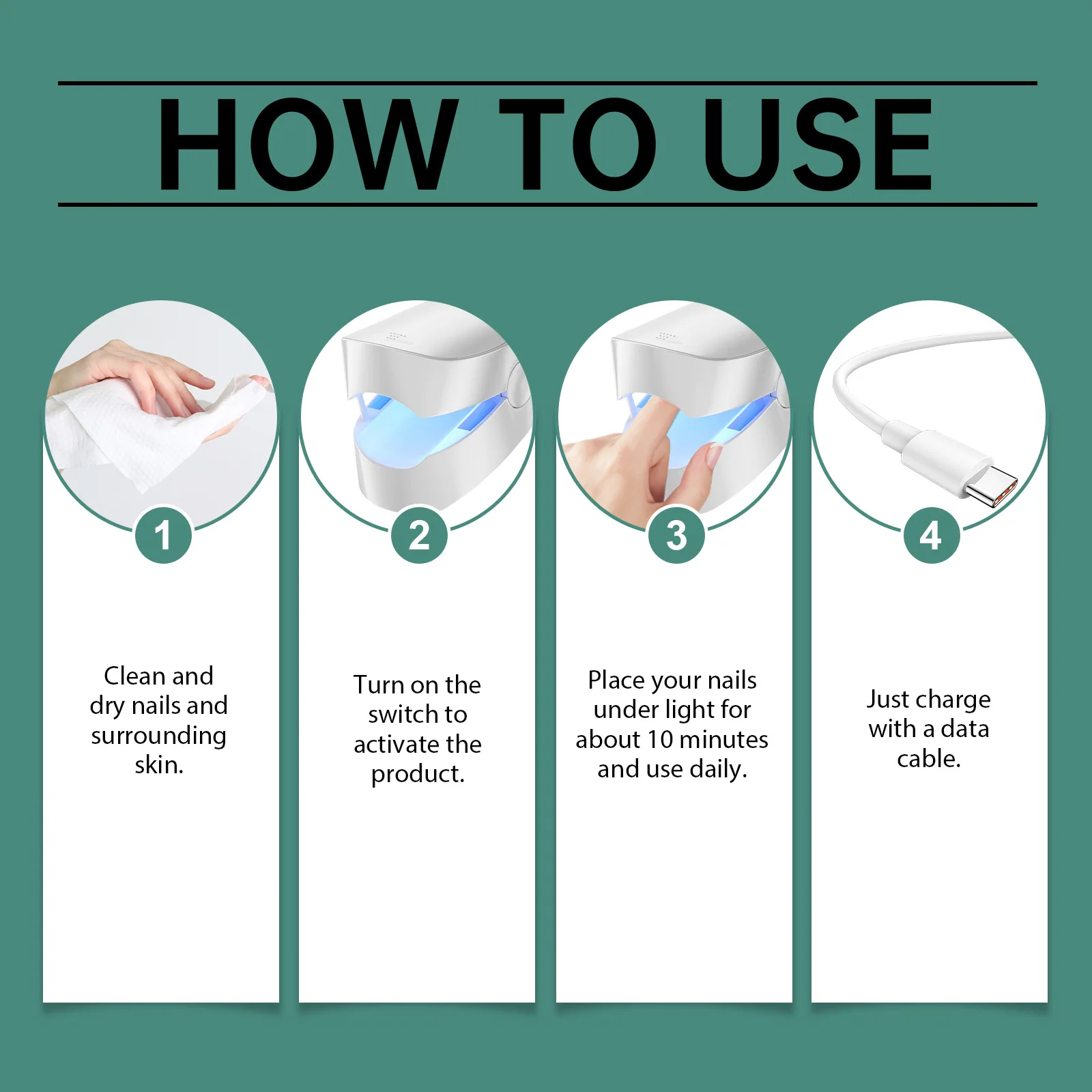 HOW TO USE

1

Clean and dry nails and surrounding skin.

2

Turn on the switch to activate the product.

3

Place your nails under light for about 10 minutes and use daily.

4

Just charge with a data cable.