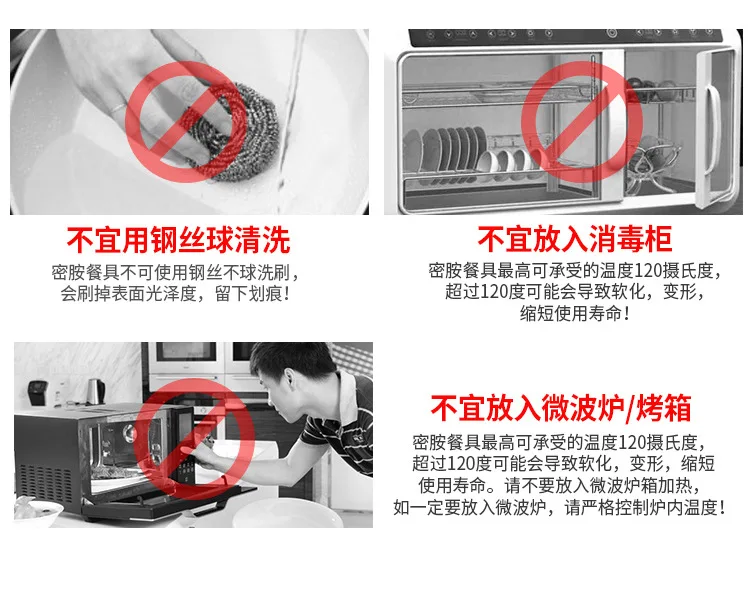 不宜用钢丝球清洗

密胺餐具不可使用钢丝不球洗刷，会刷掉表面光泽度，留下划痕！

不宜放入消毒柜

密胺餐具最高可承受的温度120摄氏度，超过120度可能会导致软化，变形，缩短使用寿命！

不宜放入微波炉/烤箱

密胺餐具最高可承受的温度120摄氏度，超过120度可能会导致软化，变形，缩短使用寿命。请不要放入微波炉箱加热，如一定要放入微波炉，请严格控制炉内温度！