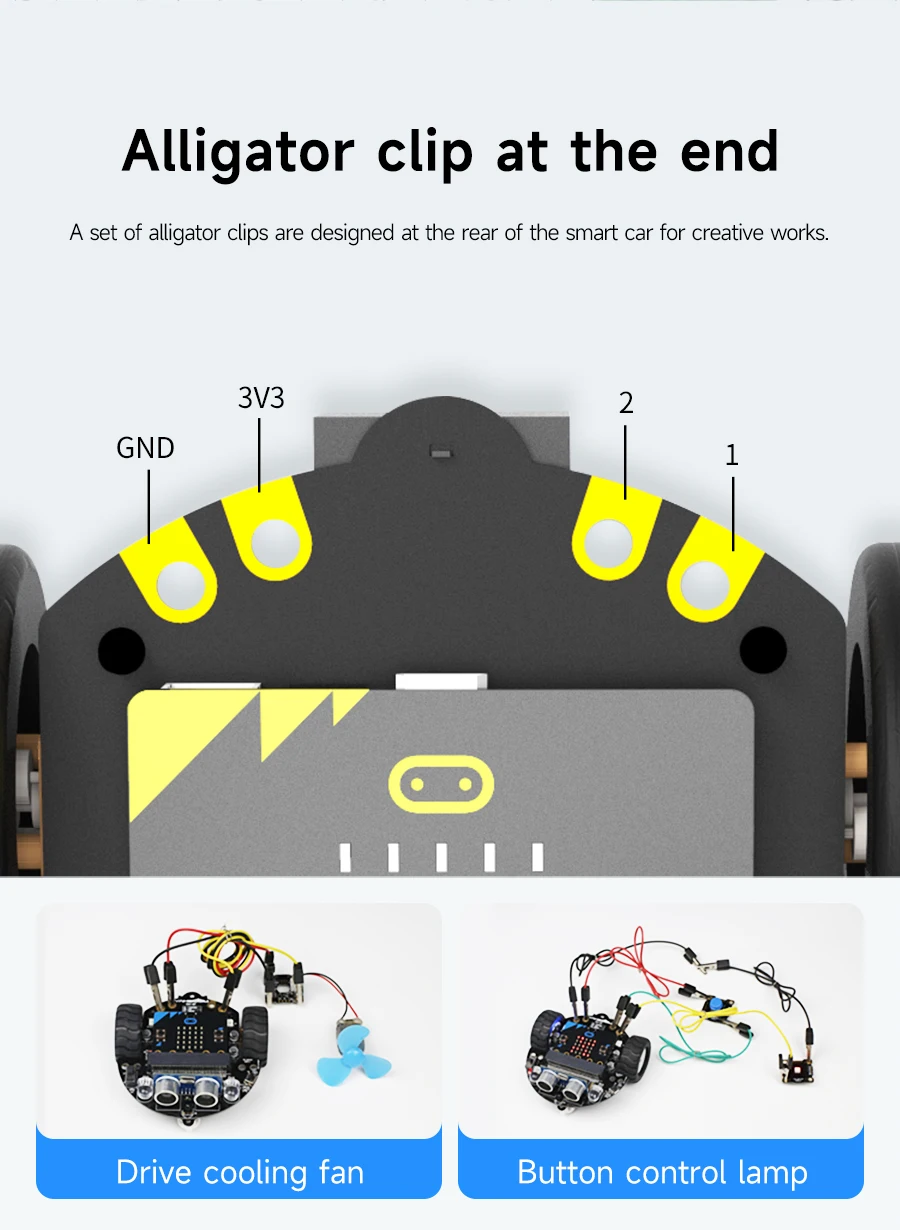 Alligator clip at the end

A set of alligator clips are designed at the rear of the smart car for creative works.

GND
3V3
2
1

Drive cooling fan
Button control lamp