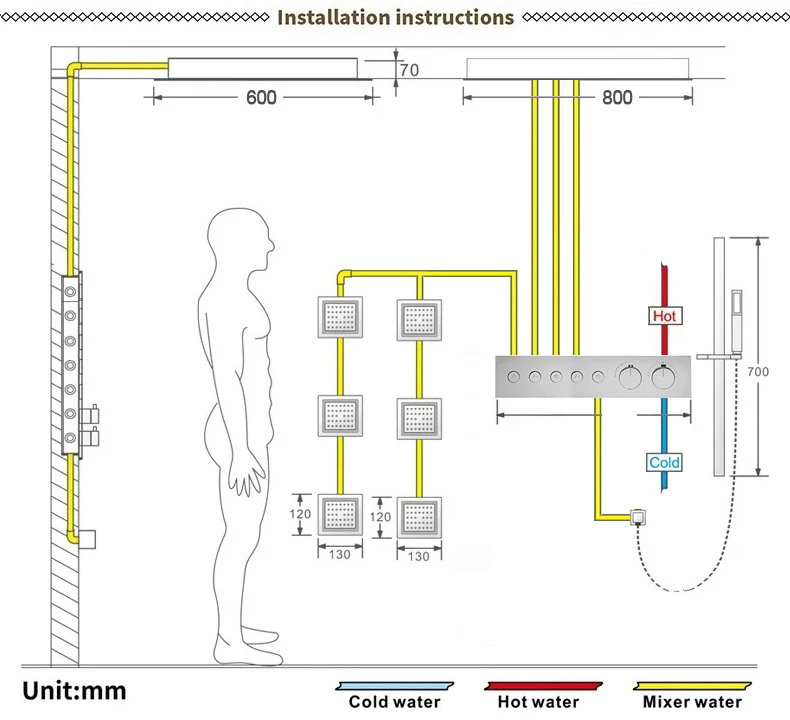 Installation instructions

70

600

800

Hot

700

Cold

120

120

130

130

Unit:mm

Cold water

Hot water

Mixer water